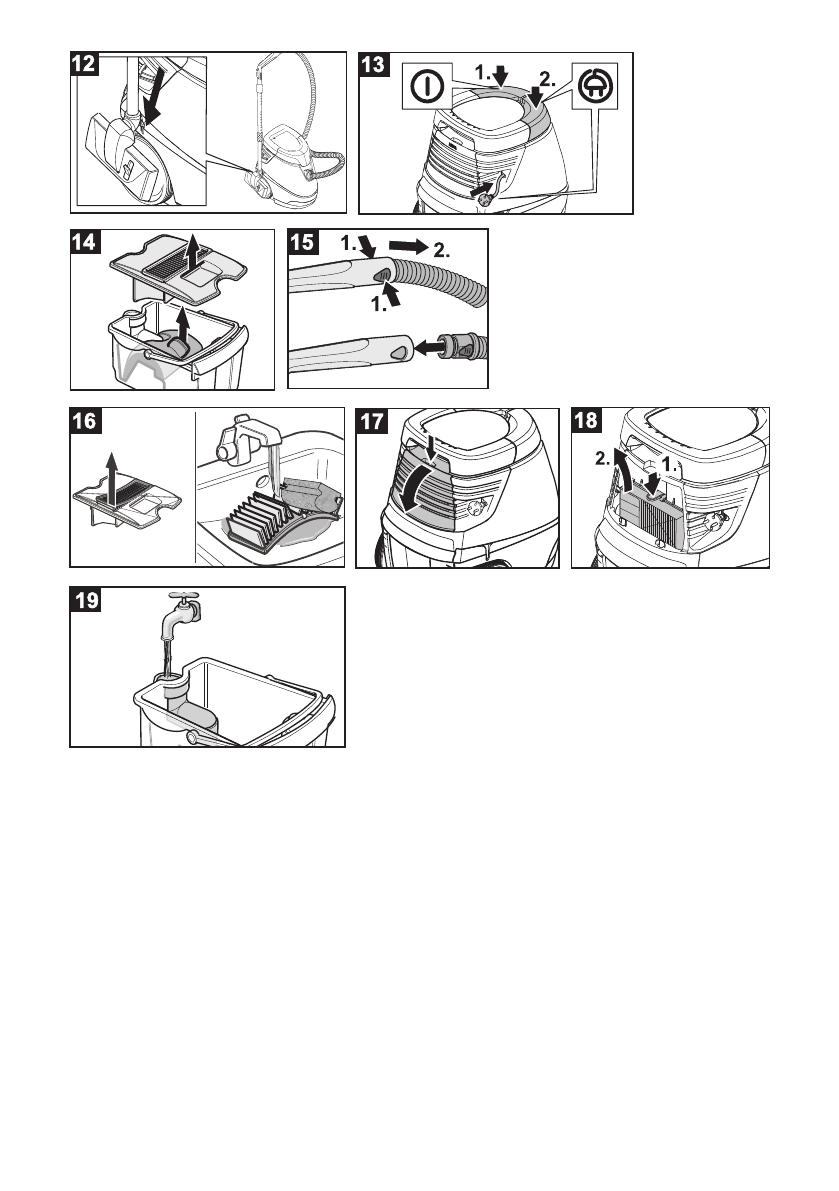 12

13
1.
2.

14

15
1.
2.
1.

16

17

18
2.
1.

19