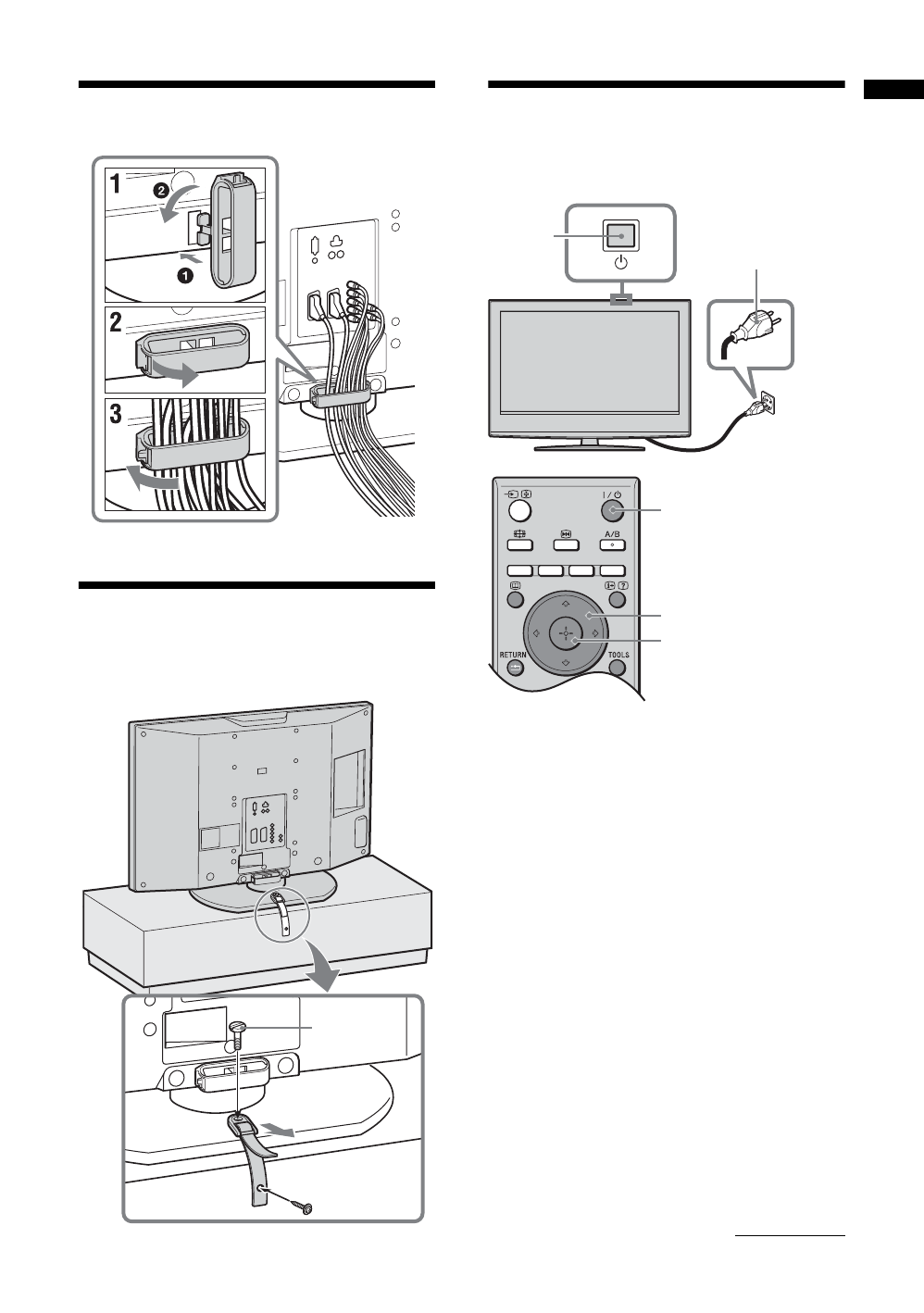 1

2

3

A/B

RETURN

TOOLS