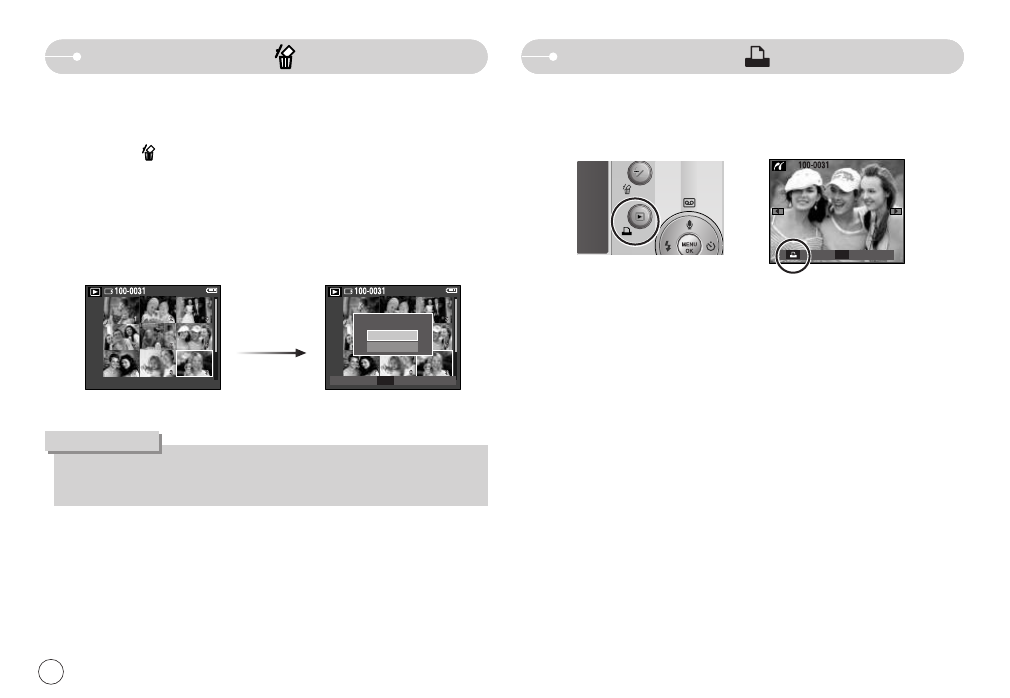 100-0031

100-0031

MENU
OK

100-0031