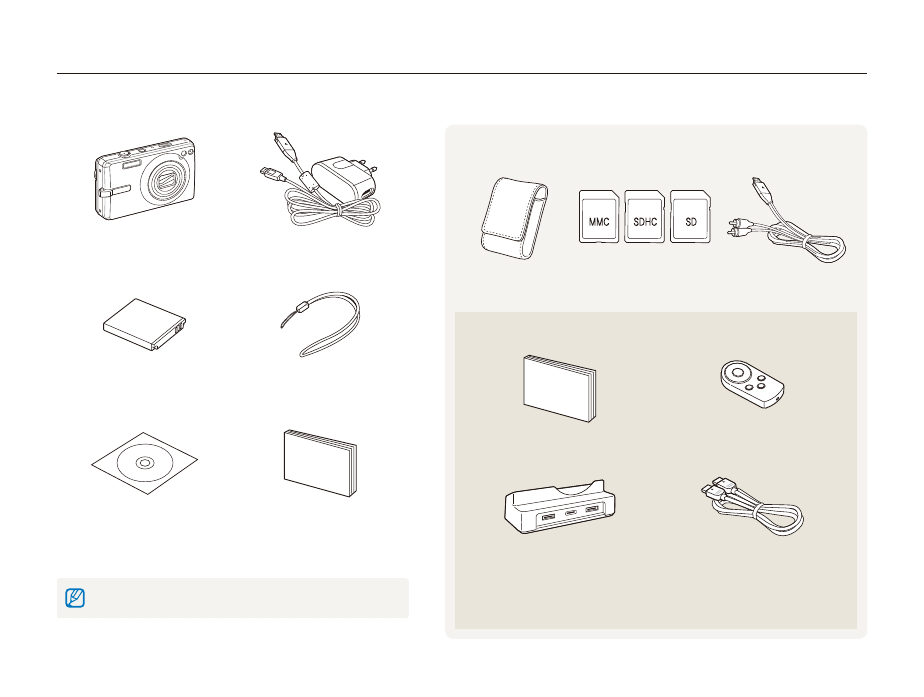 MMC
SDHC
SD