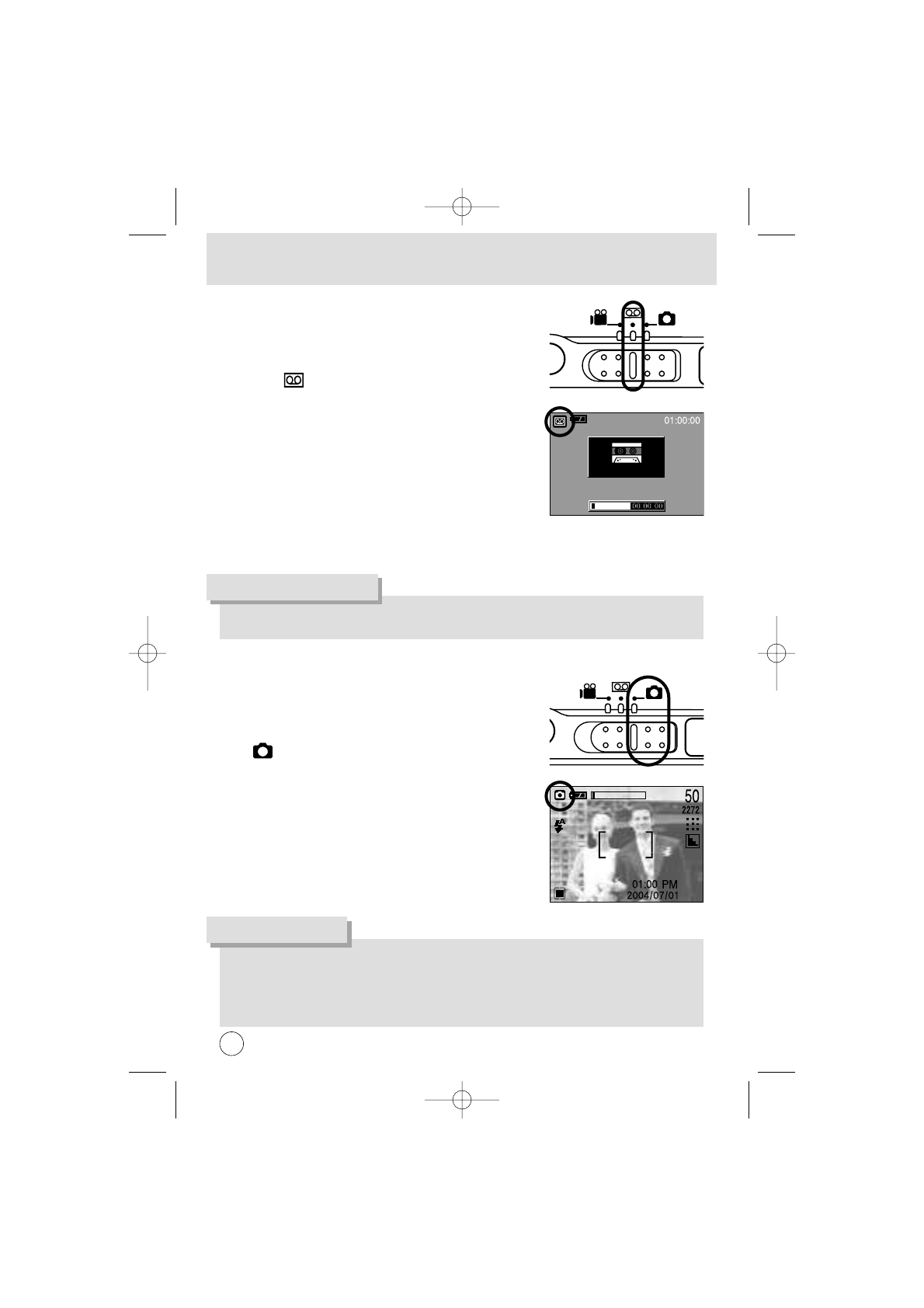 01:00:00

00:00:00

50
2272

01:00 PM
2004/07/01