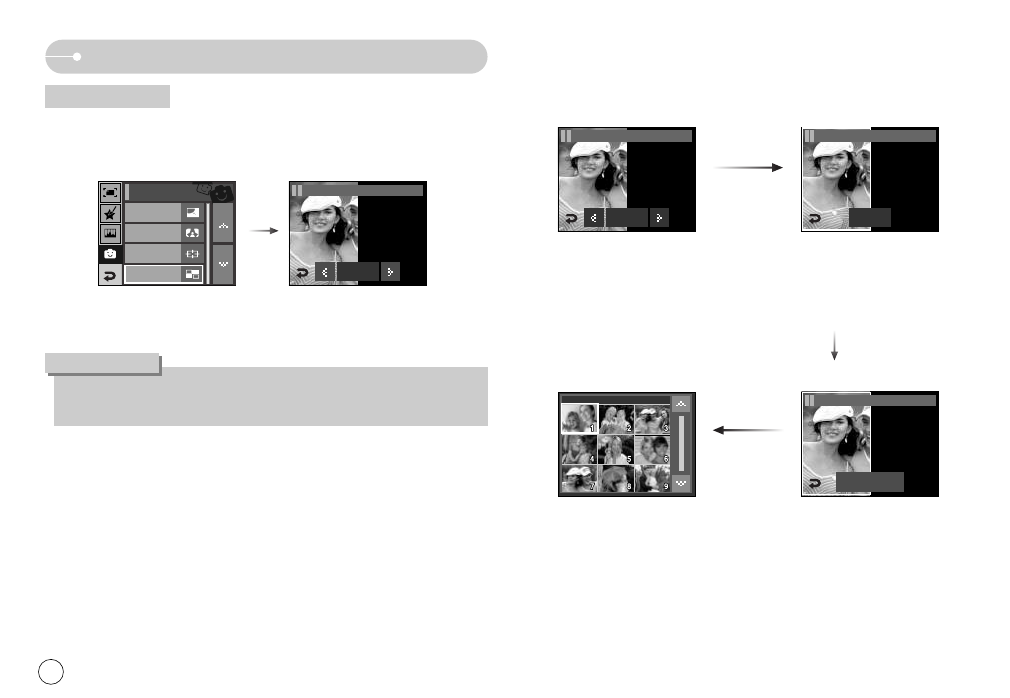 1
2
3
4
5
6
7
8
9