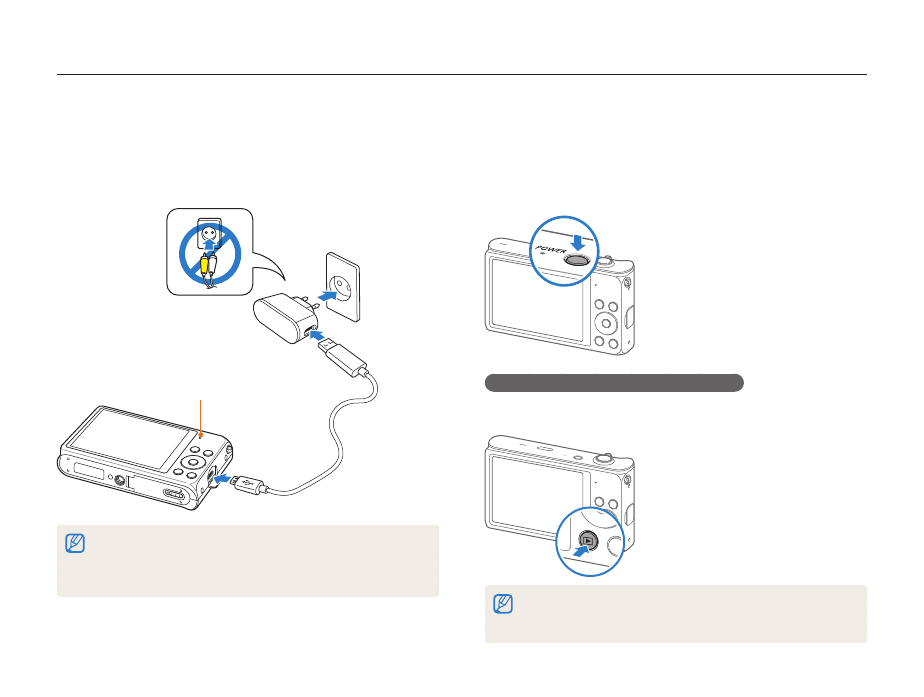 POWER