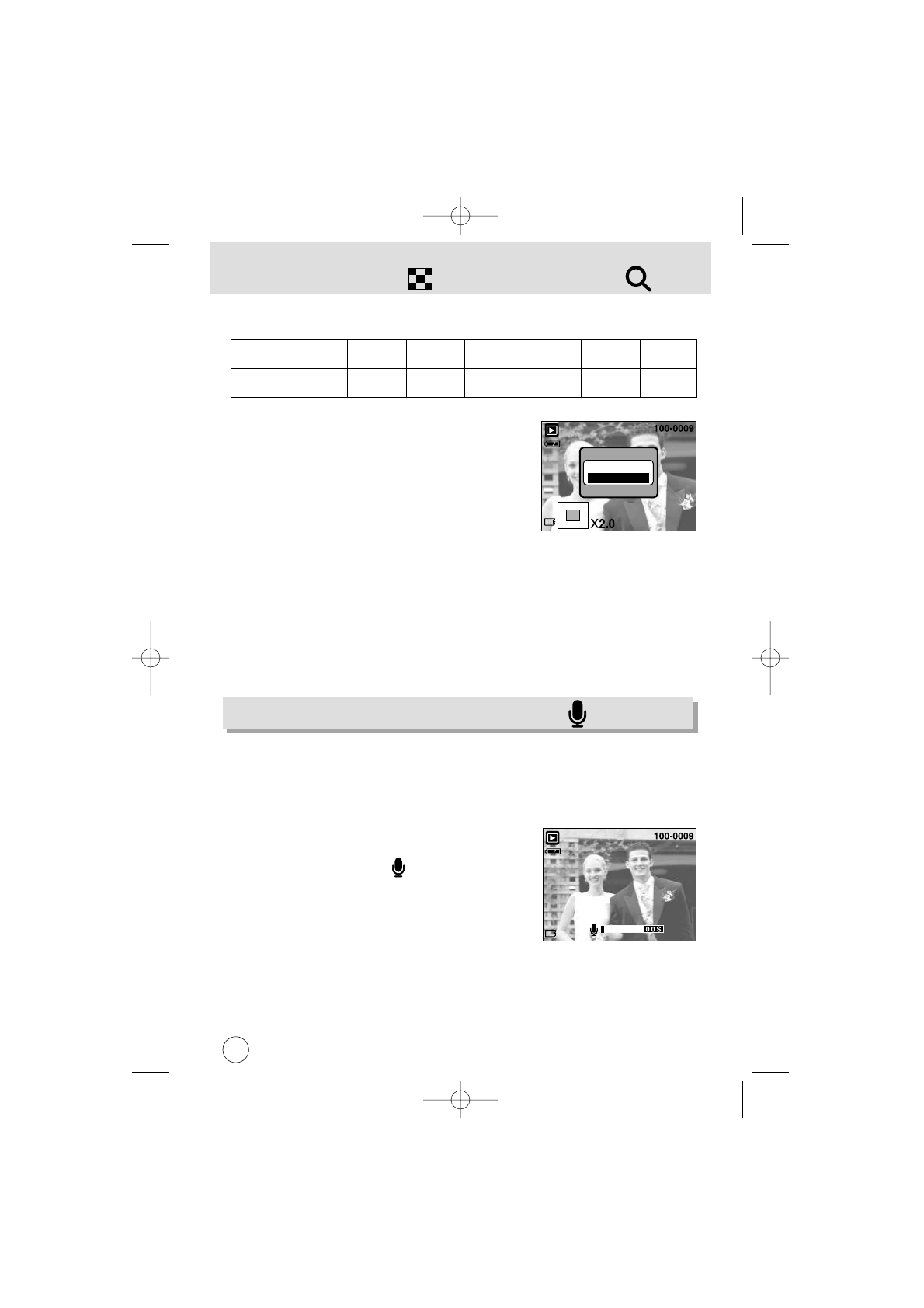 100-0009

X2.0

100-0009

00S