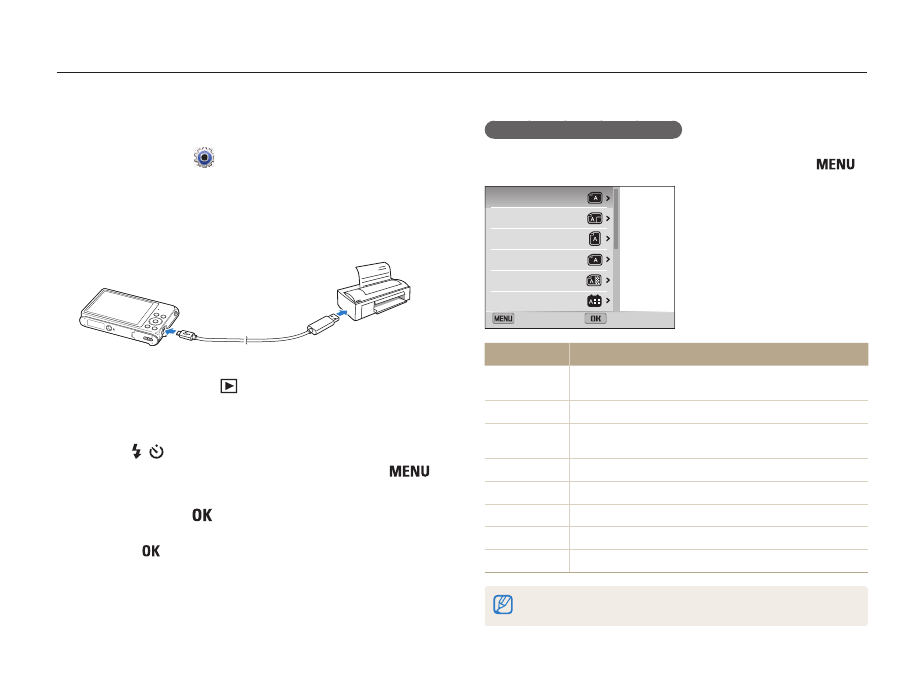 MENU

MENU

OK

MENU

OK

OK