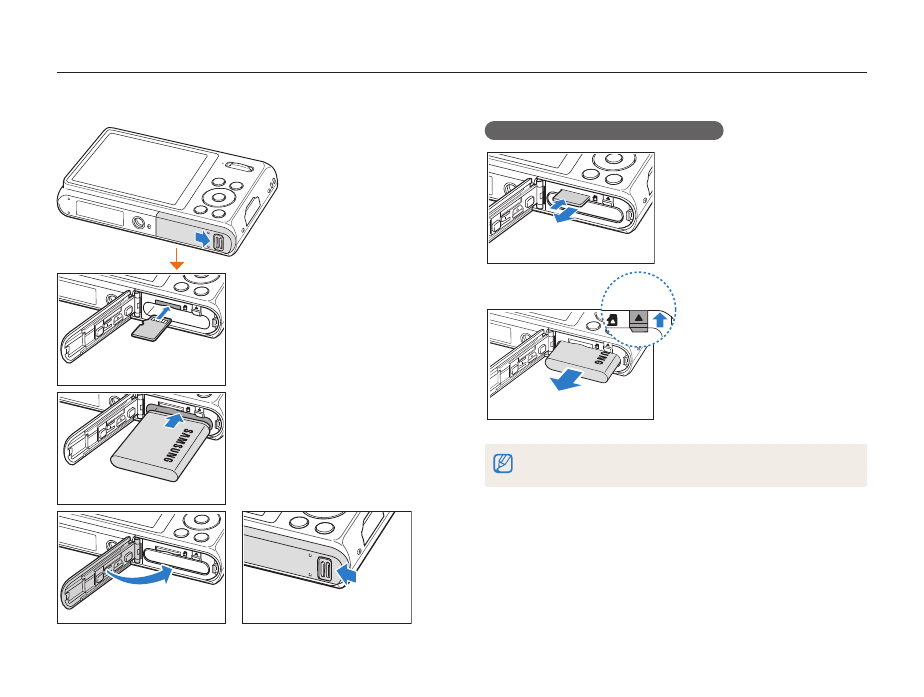 SAMSUNG