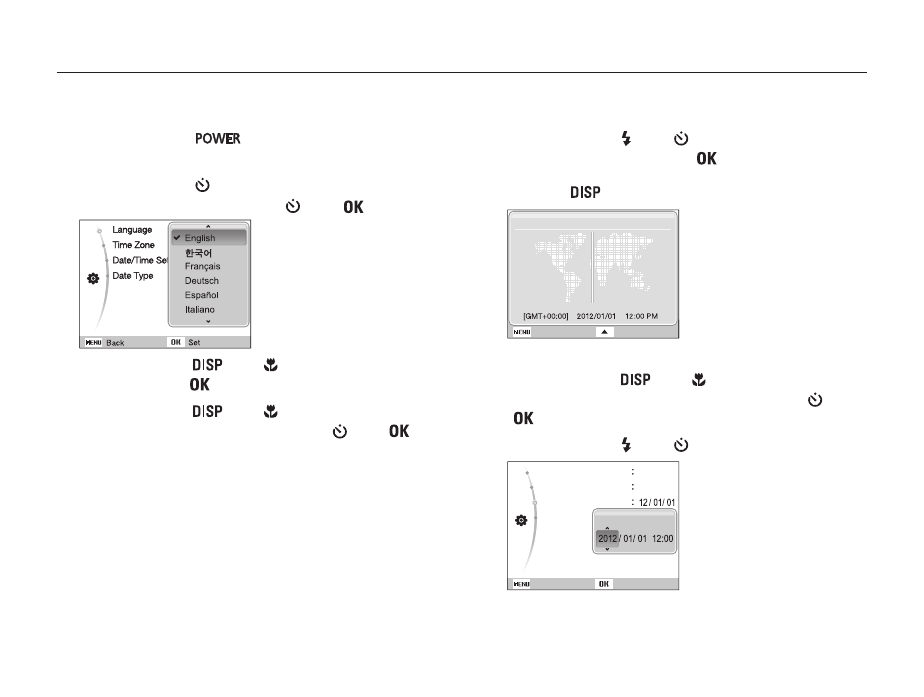 POWER

OK

Language
Time Zone
Date/Time Set
Date Type

English
한국어
Français
Deutsch
Español
Italiano

MENU Back OK Set

DISP
OK

DISP
OK

OK

DISP

[GMT+00:00] 2012/01/01 12:00 PM

MENU

DISP

OK

: 
: 
: 12/ 01/ 01

2012 / 01/ 01 12:00

MENU OK