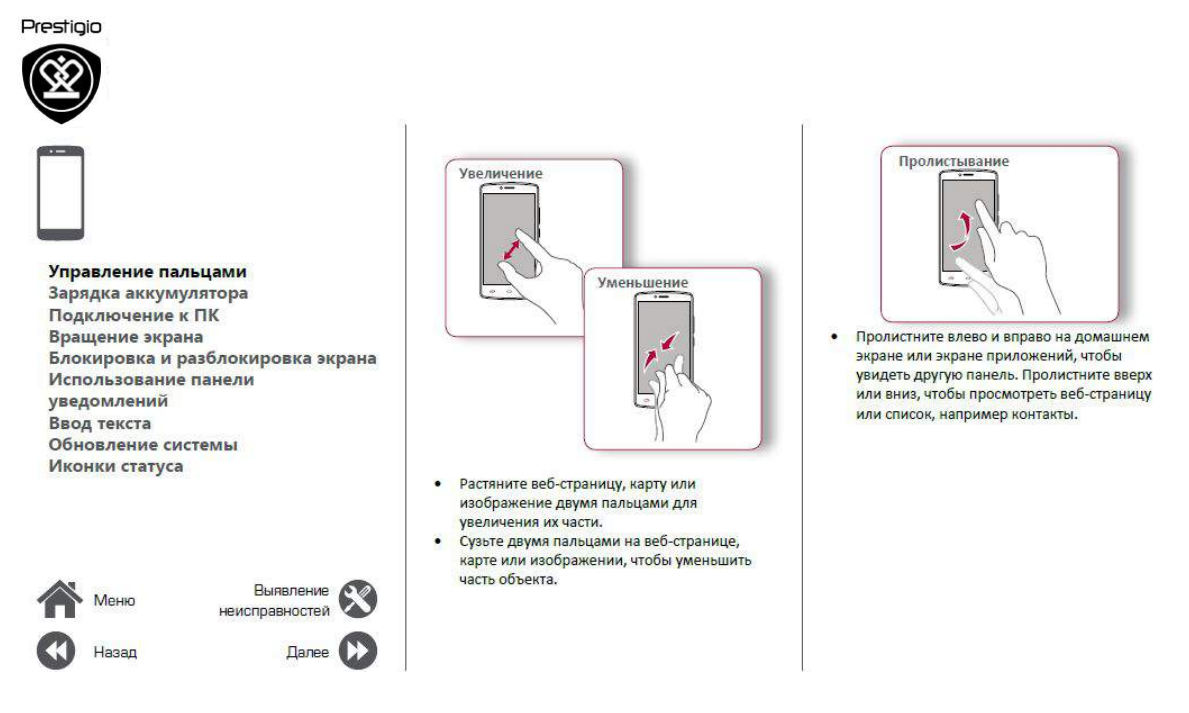 Prestigio

Управление пальцами
Зарядка аккумулятора
Подключение к ПК
Вращение экрана
Блокировка и разблокировка экрана
Использование панели уведомлений
Ввод текста
Обновление системы
Иконки статуса

Меню

Выявление неисправностей

Назад

Далее

Увеличение

Уменьшение

• Растяните веб-страницу, карту или изображение двумя пальцами для увеличения их части.
• Сузьте двумя пальцами на веб-странице, карте или изображении, чтобы уменьшить часть объекта.

Пролистывание

• Пролистните влево и вправо на домашнем экране или экране приложений, чтобы увидеть другую панель. Пролистните вверх или вниз, чтобы просмотреть веб-страницу или список, например контакты.