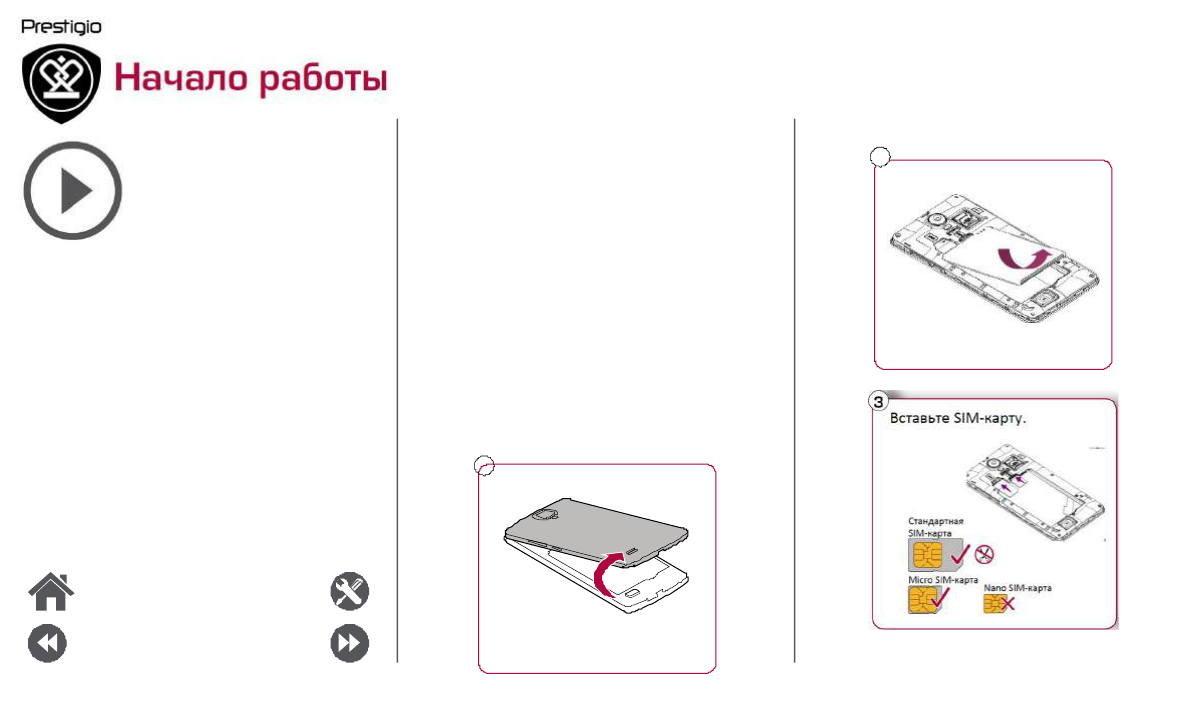 Prestigio

Начало работы

3

Вставьте SIM-карту.

Стандартная SIM-карта

Micro SIM-карта

Nano SIM-карта