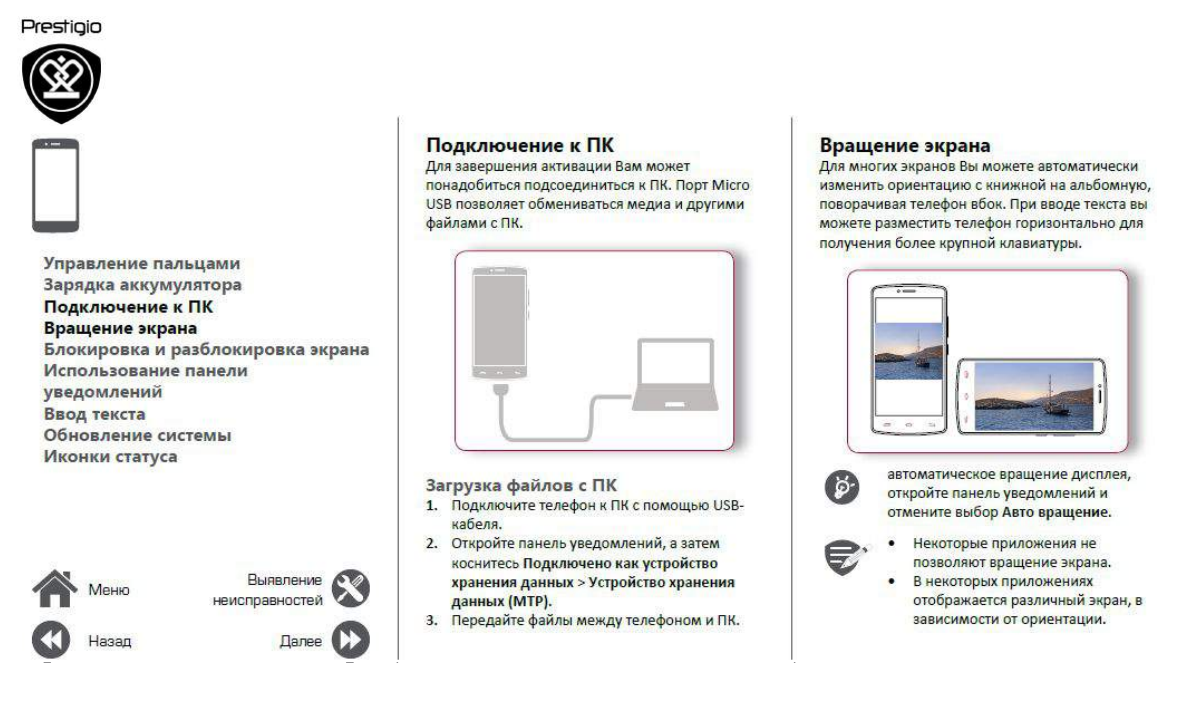 Prestigio

Управление пальцами
Зарядка аккумулятора
Подключение к ПК
Вращение экрана
Блокировка и разблокировка экрана
Использование панели уведомлений
Ввод текста
Обновление системы
Иконки статуса

Меню
Выявление неисправностей
Назад
Далее

Подключение к ПК
Для завершения активации Вам может понадобиться подсоединиться к ПК. Порт Micro USB позволяет обмениваться медиа и другими файлами с ПК.

Загрузка файлов с ПК
1. Подключите телефон к ПК с помощью USB-кабеля.
2. Откройте панель уведомлений, а затем коснитесь Подключено как устройство хранения данных > Устройство хранения данных (MTP).
3. Передайте файлы между телефоном и ПК.

Вращение экрана
Для многих экранов Вы можете автоматически изменить ориентацию с книжной на альбомную, поворачивая телефон вбок. При вводе текста вы можете разместить телефон горизонтально для получения более крупной клавиатуры.

автоматическое вращение дисплея, откройте панель уведомлений и отмените выбор Авто вращение.

• Некоторые приложения не позволяют вращение экрана.
• В некоторых приложениях отображается различный экран, в зависимости от ориентации.