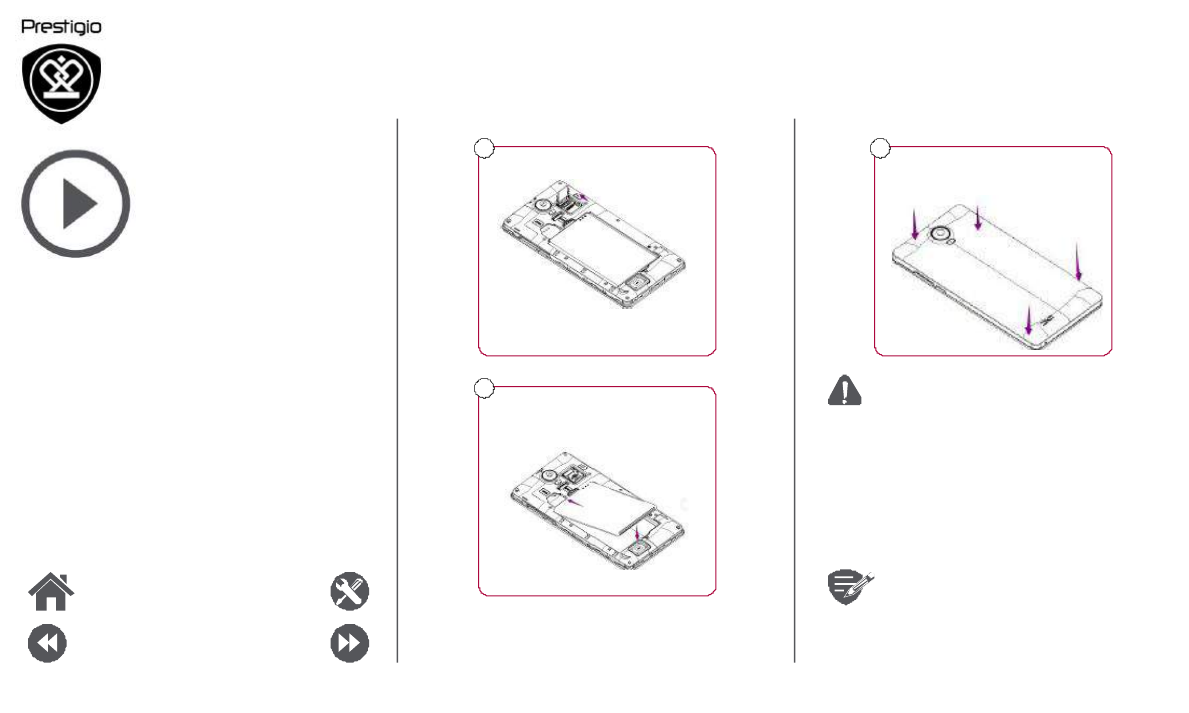 Prestigio