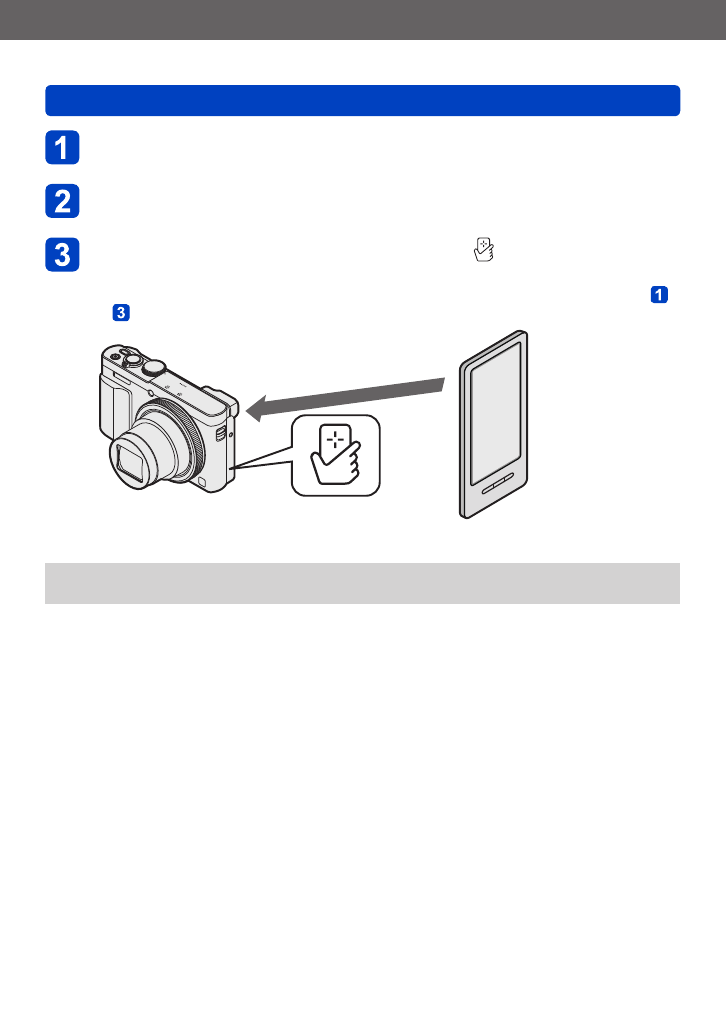 1

2

3

1

3