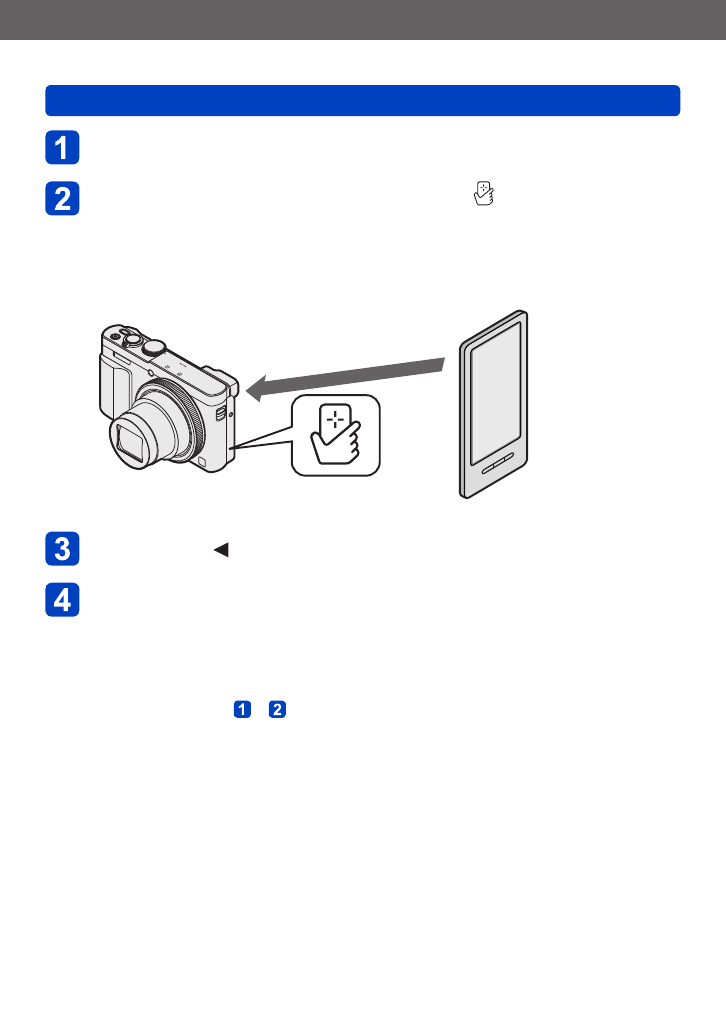 1

2

3

4

1 2