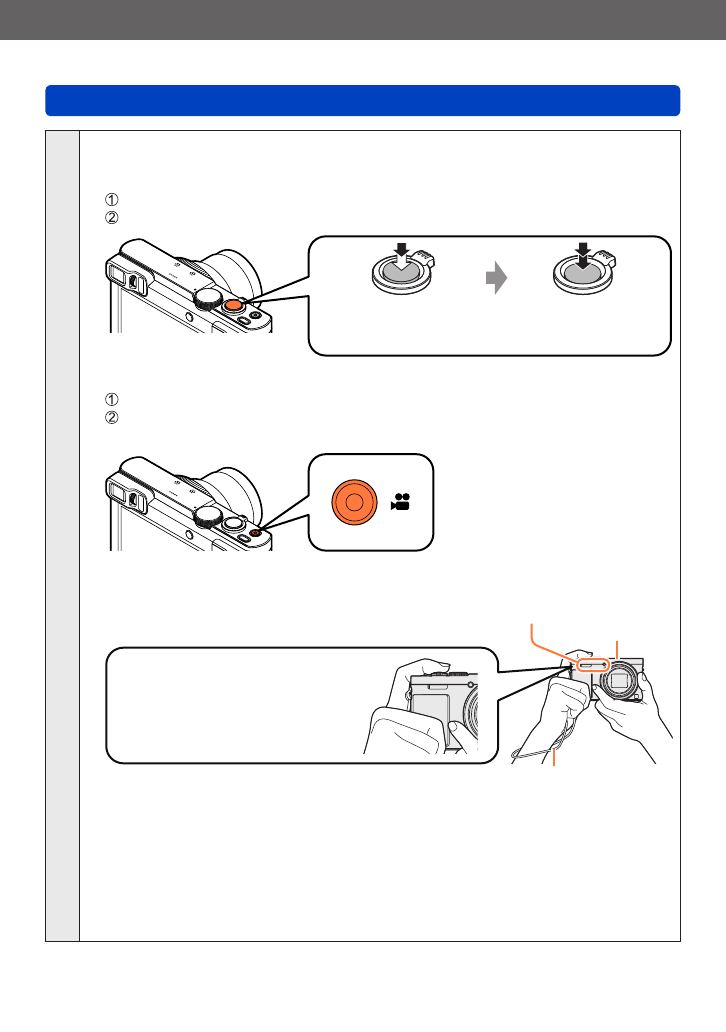 ①
②

①
②