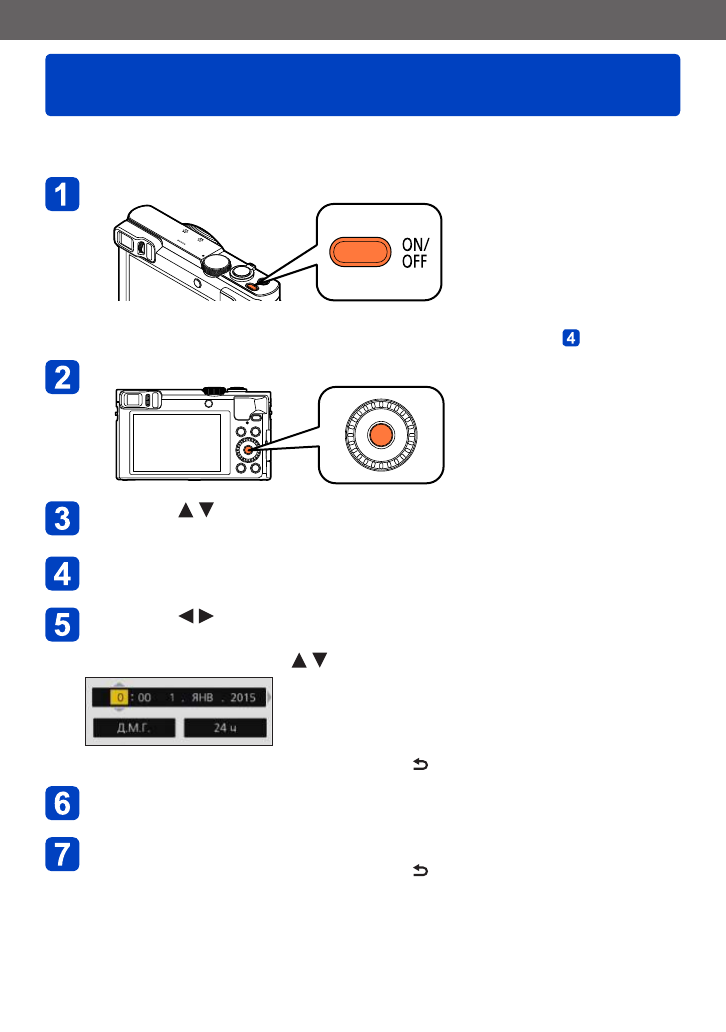 1

ON/
OFF

4

2

3

4

5

0 : 00 1 . ЯНВ . 2015

Д.М.Г.

24 ч

6

7