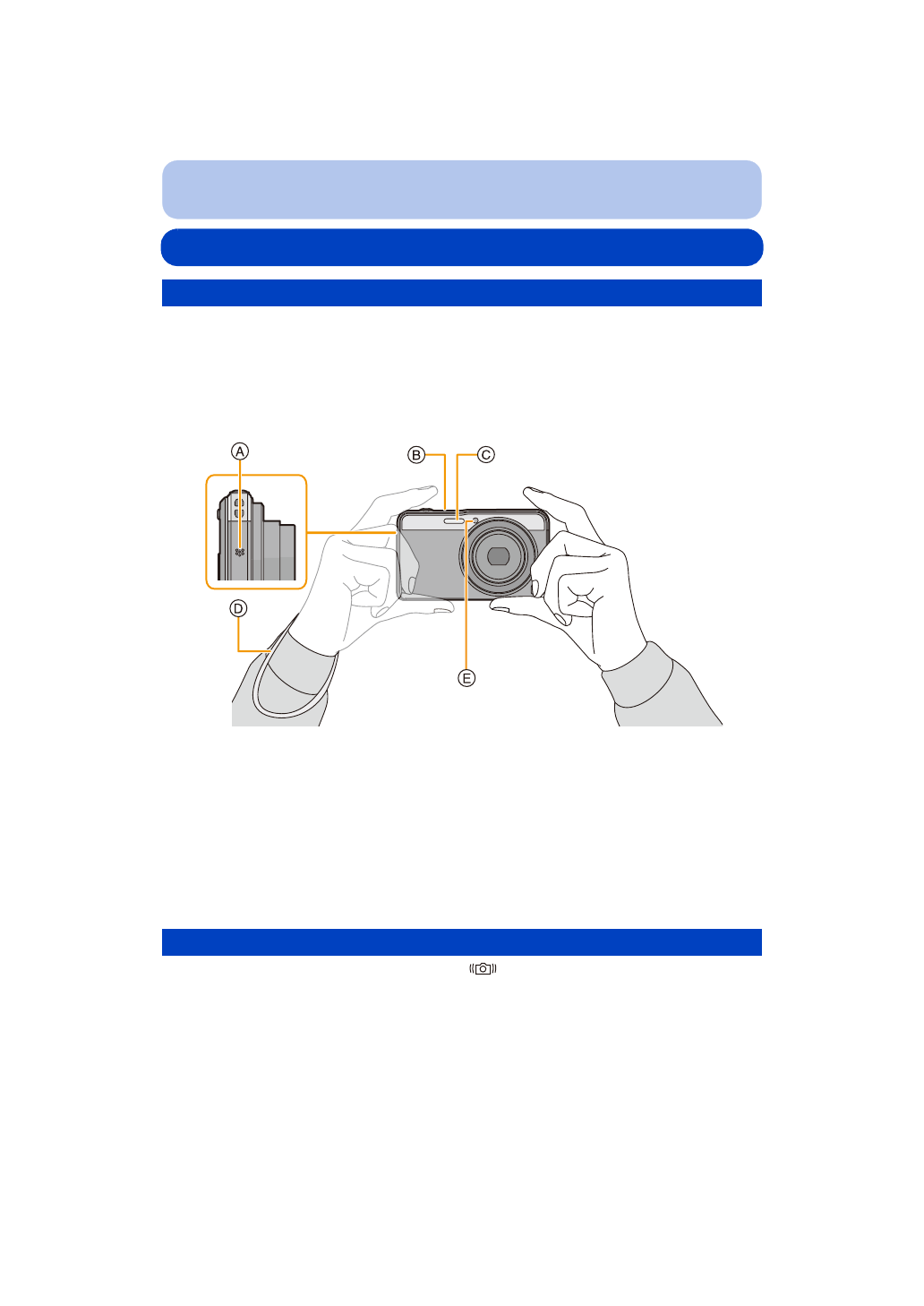 A

B

C

D

E