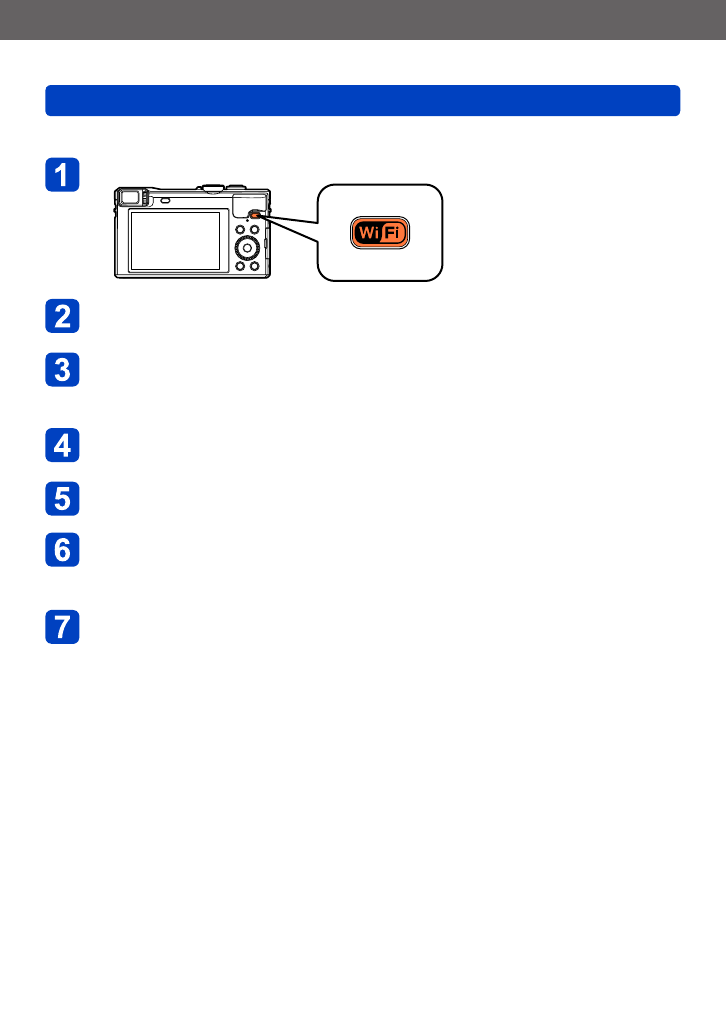 1

Wi Fi

2

3

4

5

6

7