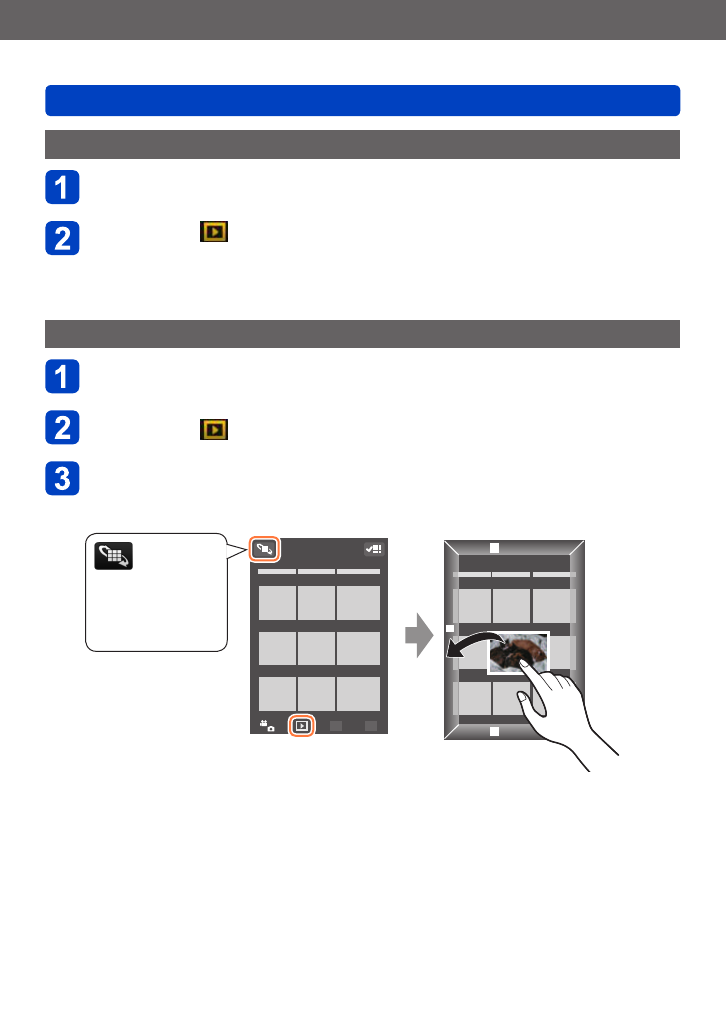 1

2

1

2

3