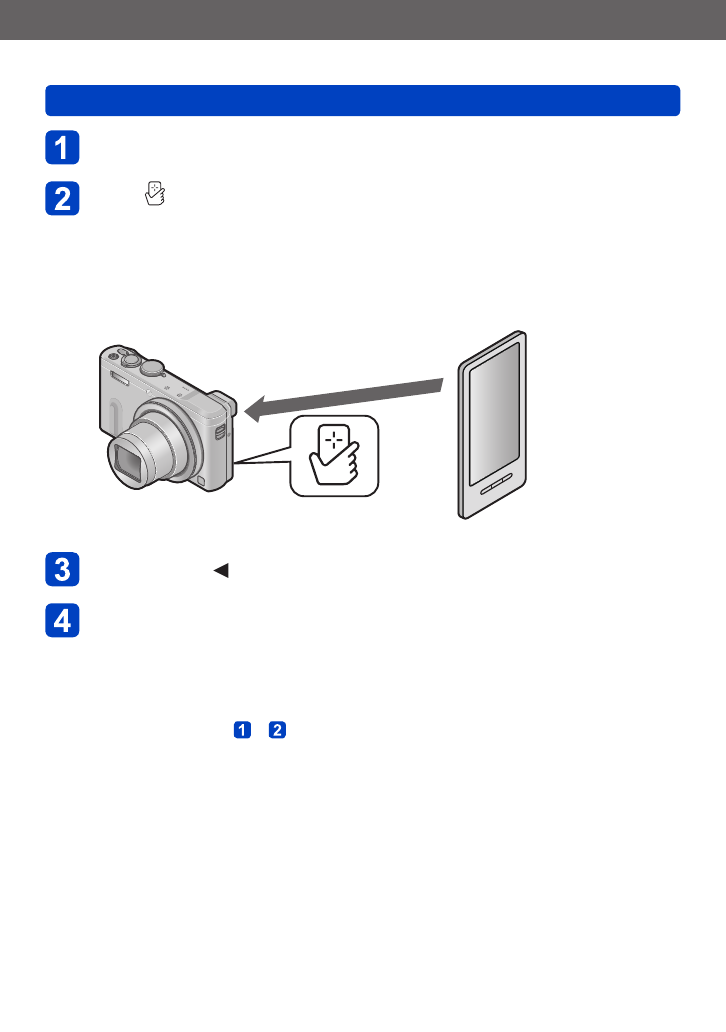 1

2

3

4

1 2