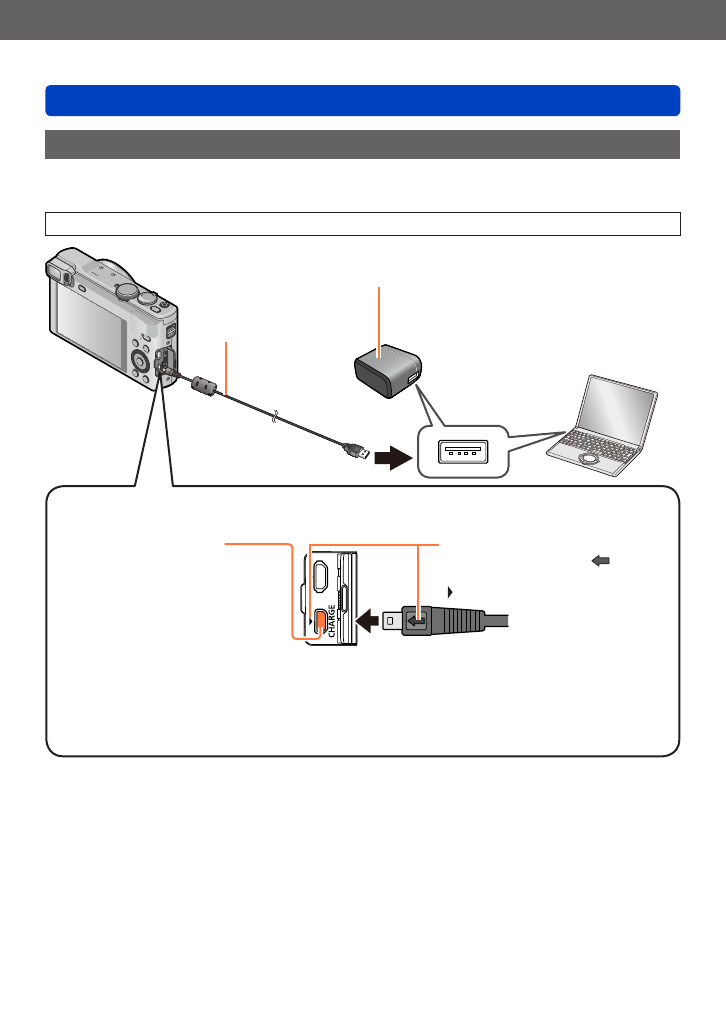 CHARGE