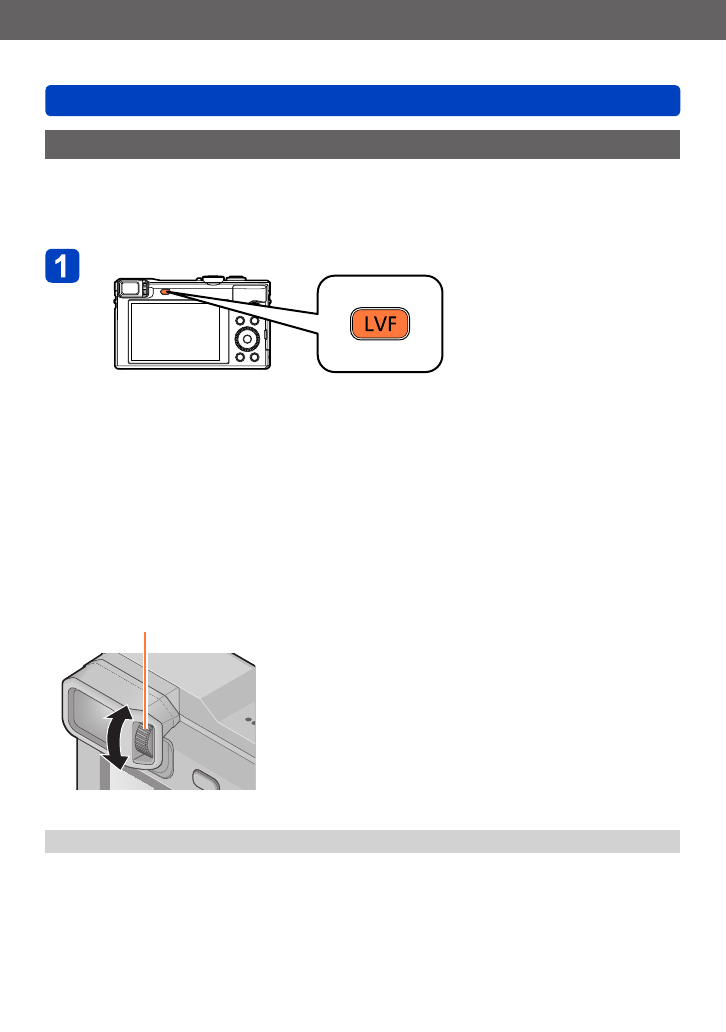 1

LVF