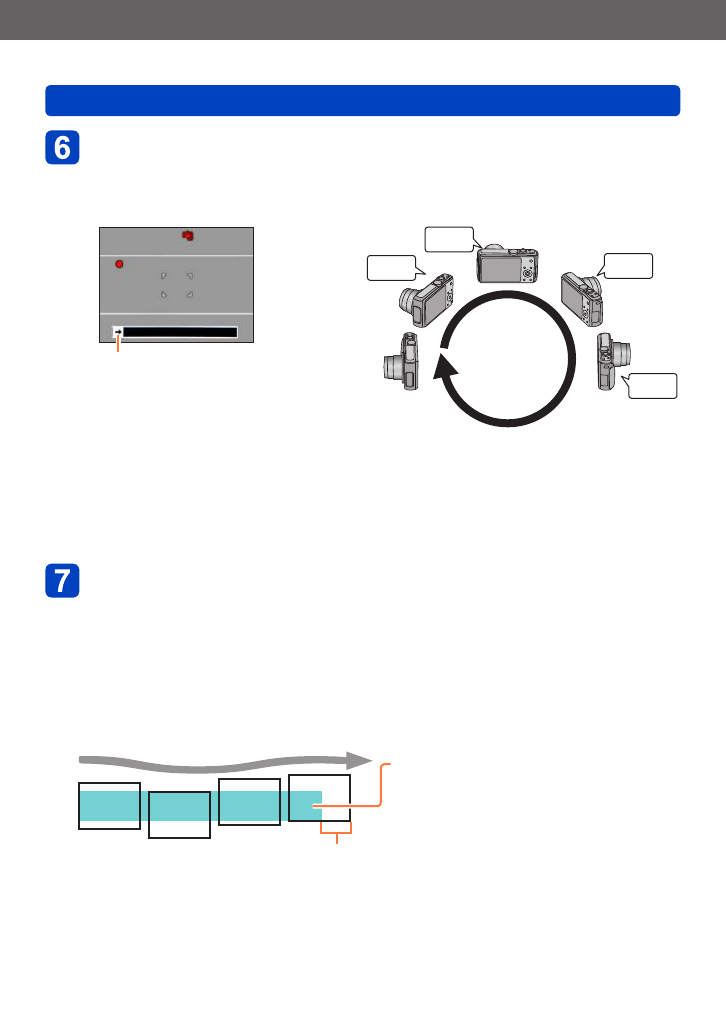 6

7