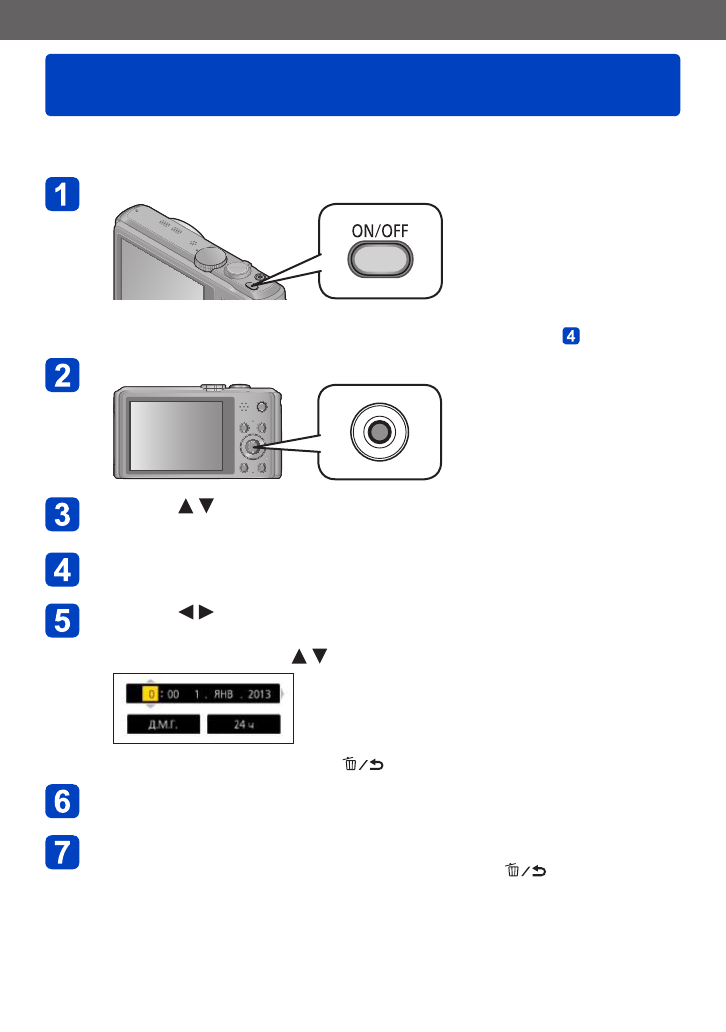 1

ON/OFF

4

2

3

4

5

0 : 00 1 . ЯНВ . 2013

Д.М.Г. 24 ч

6

7