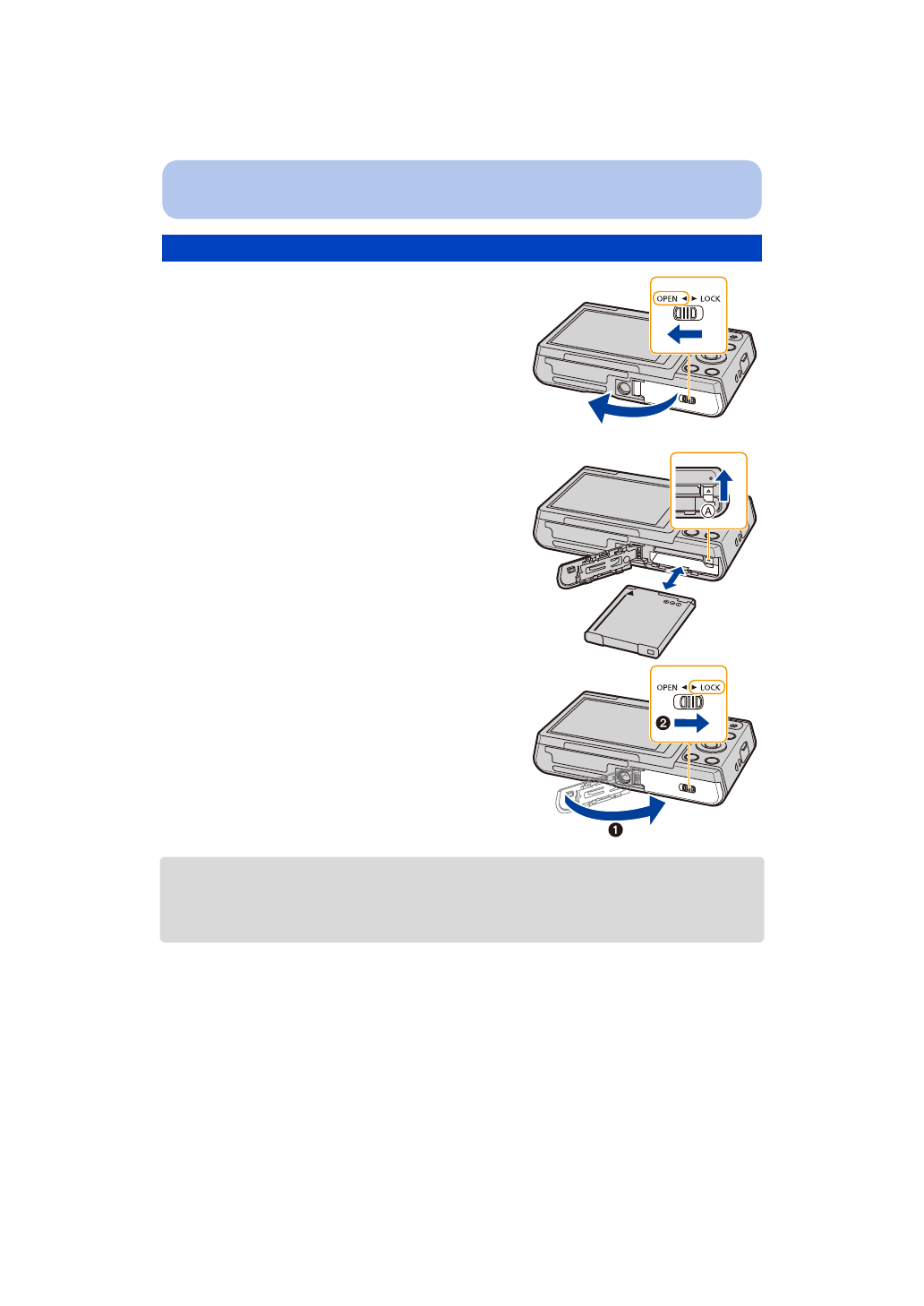 OPEN ◄ ► LOCK

A

OPEN ◄ ► LOCK

2

1