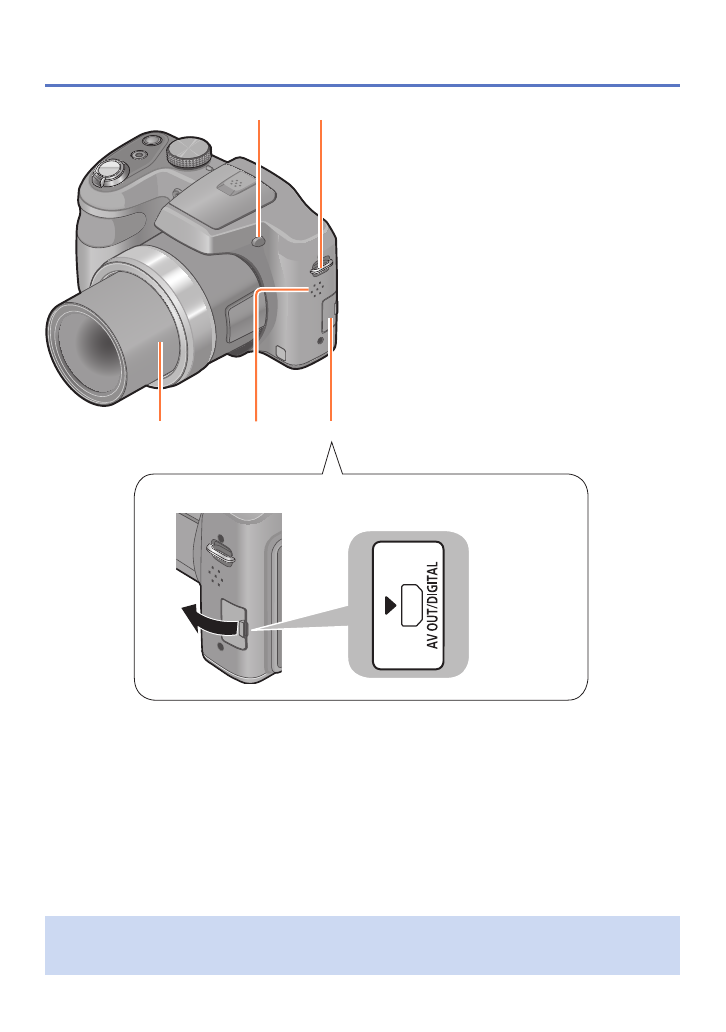 AV OUT/DIGITAL