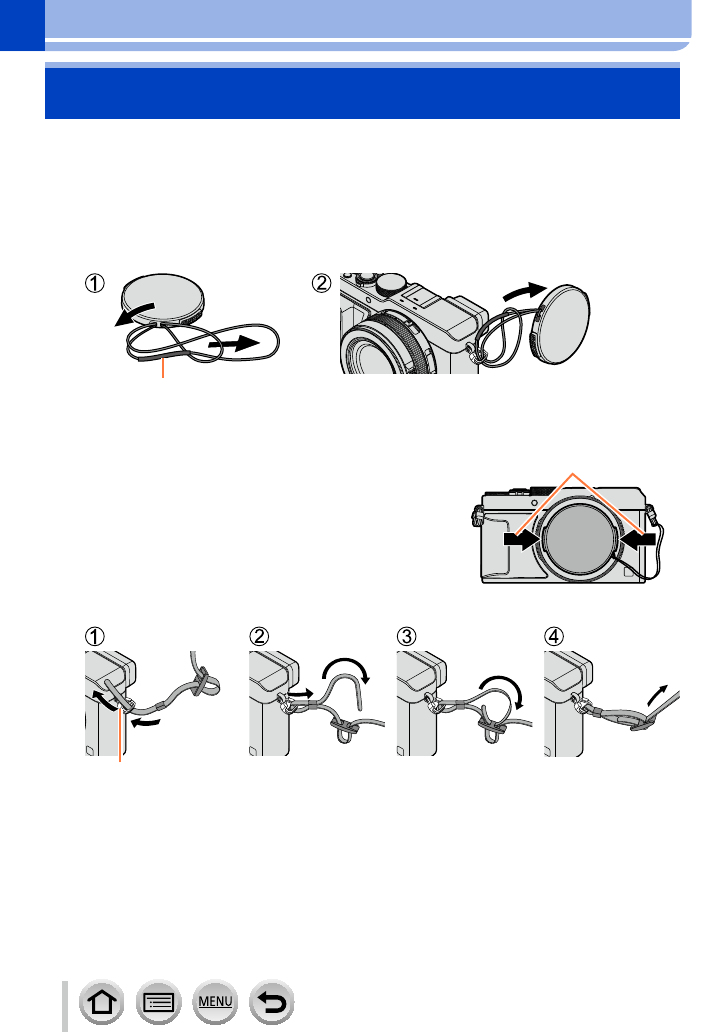 ①
②
①
②
③
④
MENU