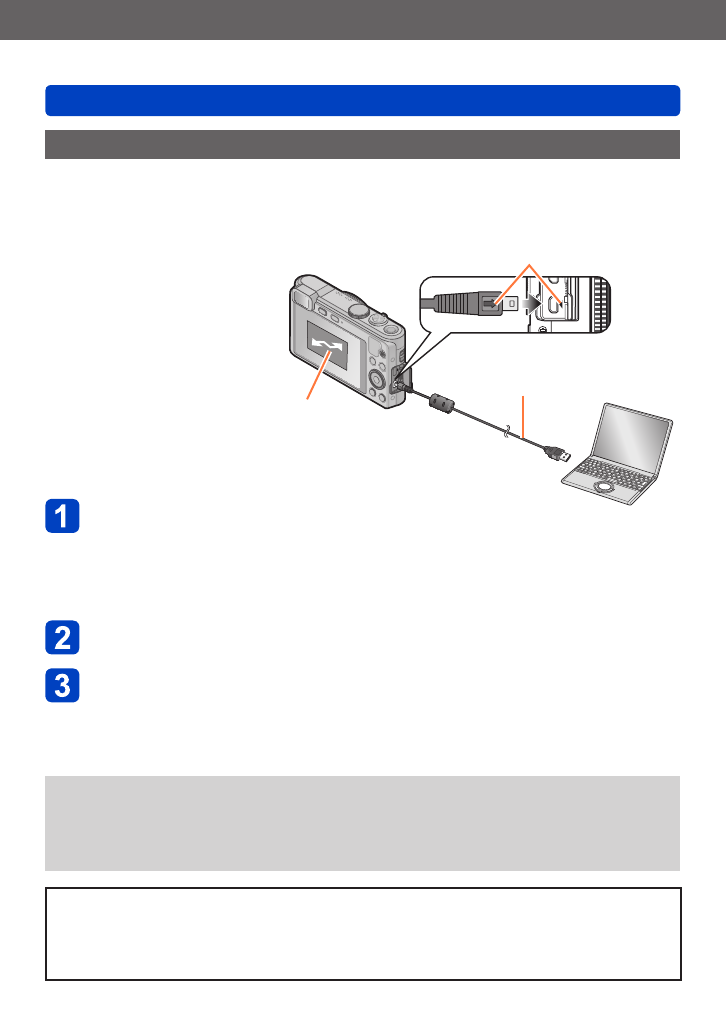 1

2

3