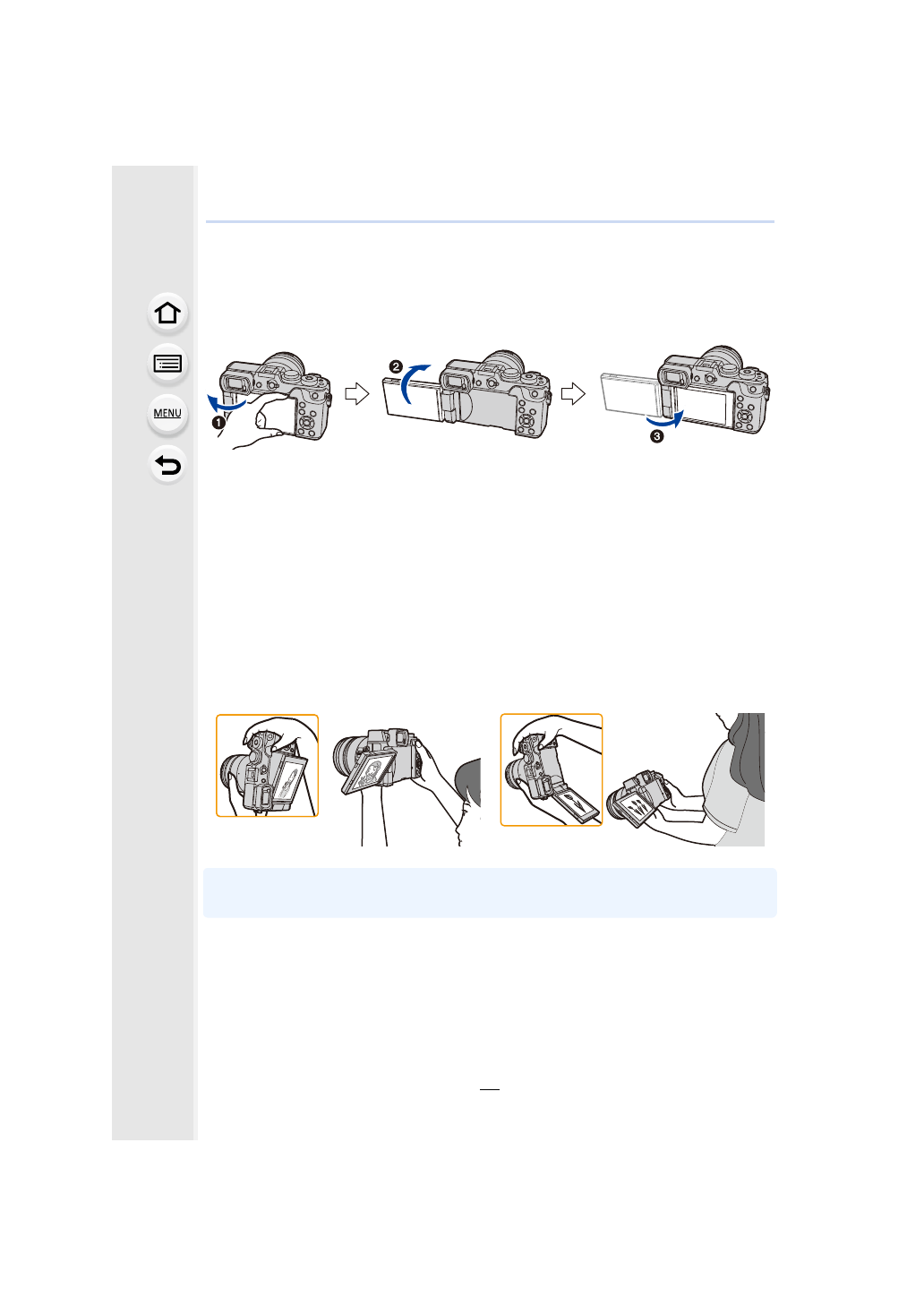 MENU

❶

❷

❸