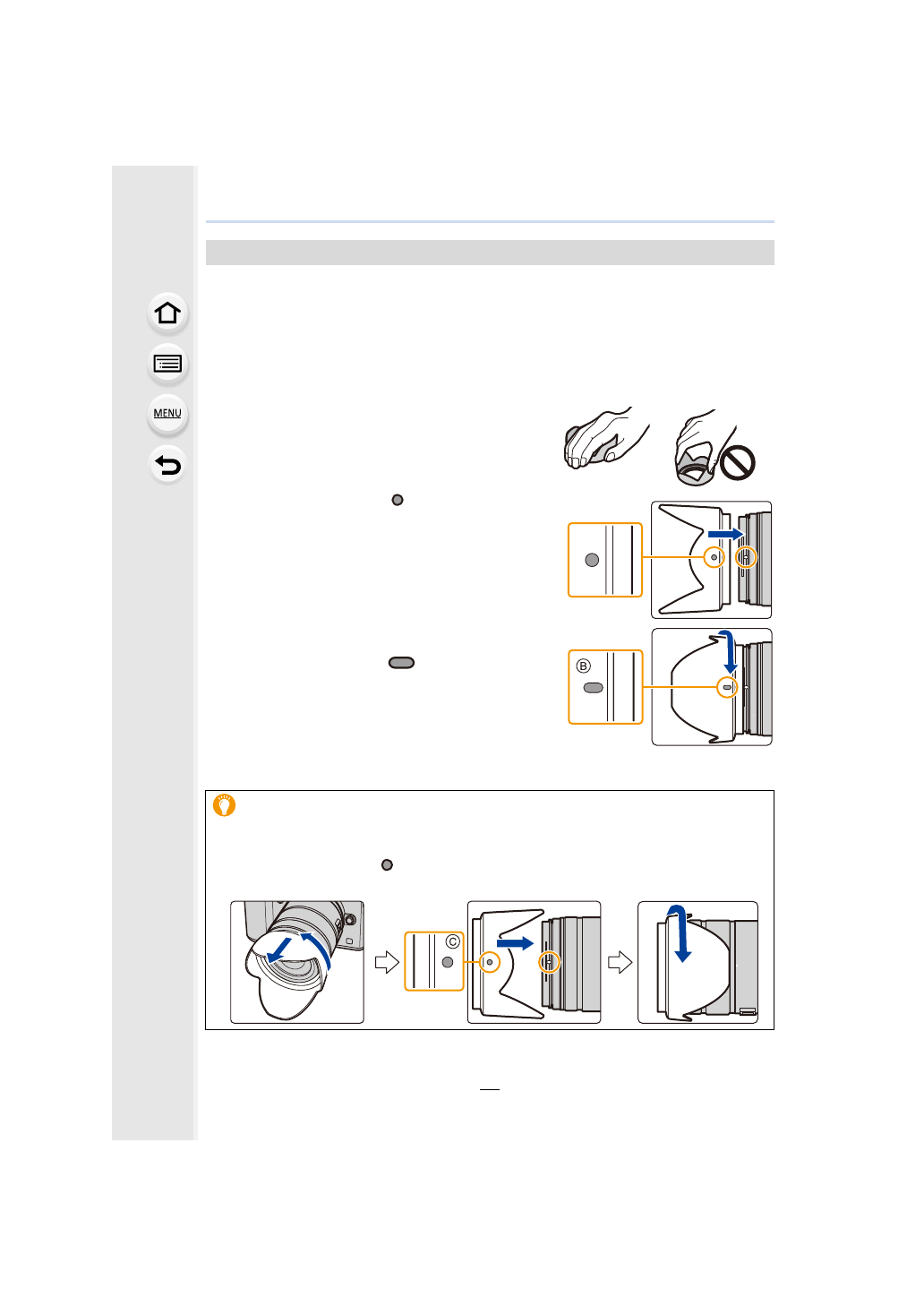 MENU

Ⓑ

Ⓒ