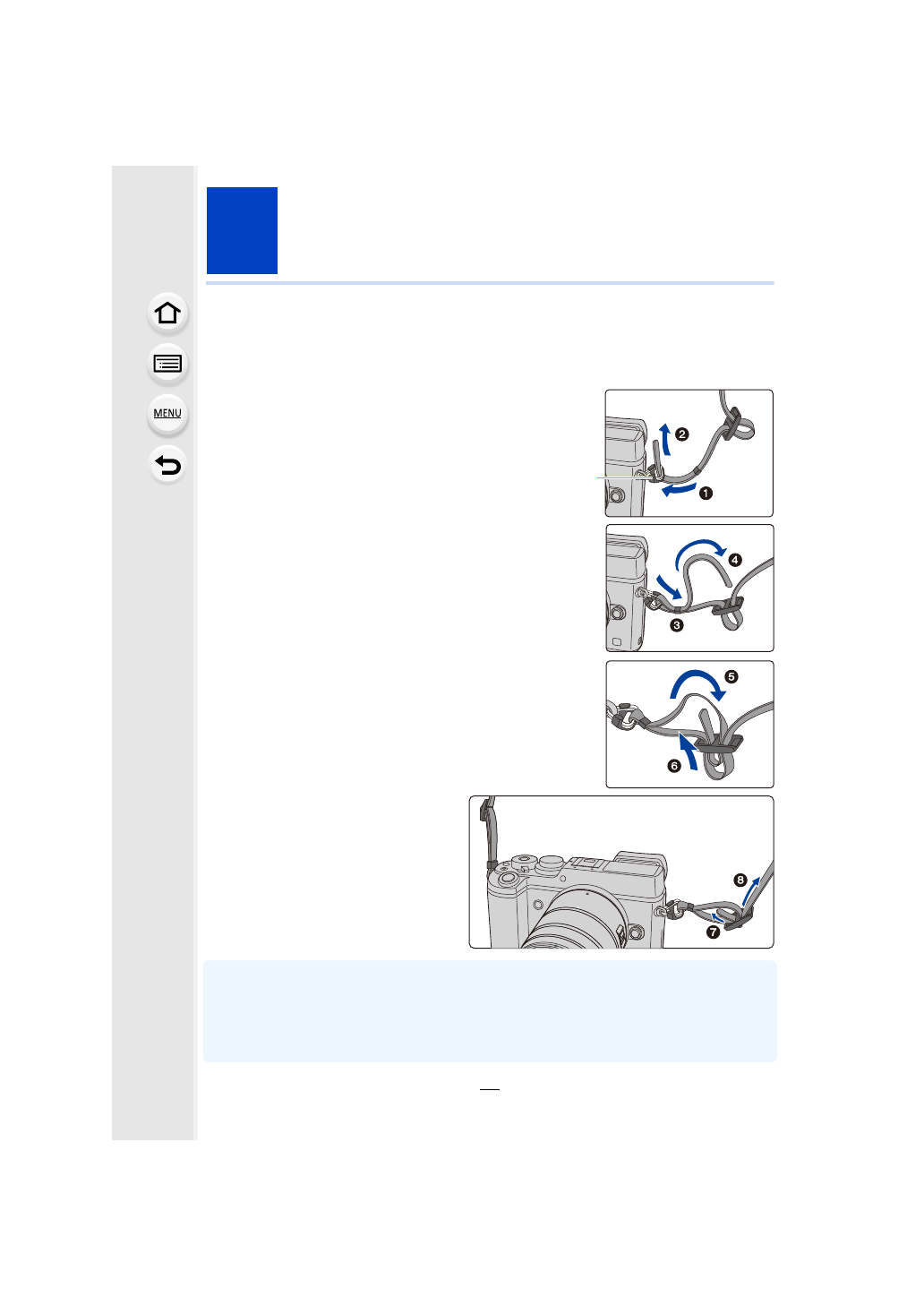 MENU

❷
❶
❹
❸
❺
❻
❽
❼