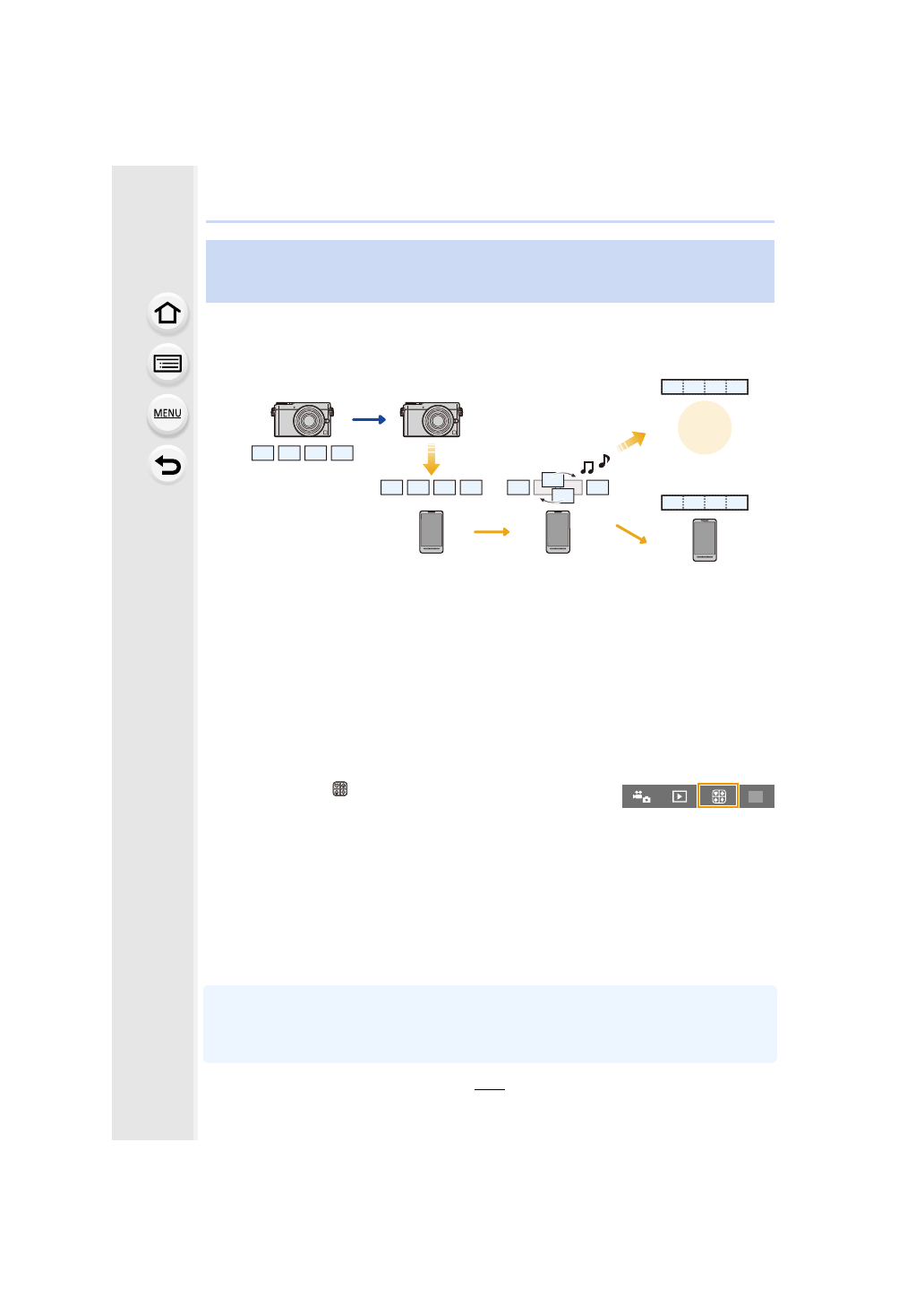 MENU