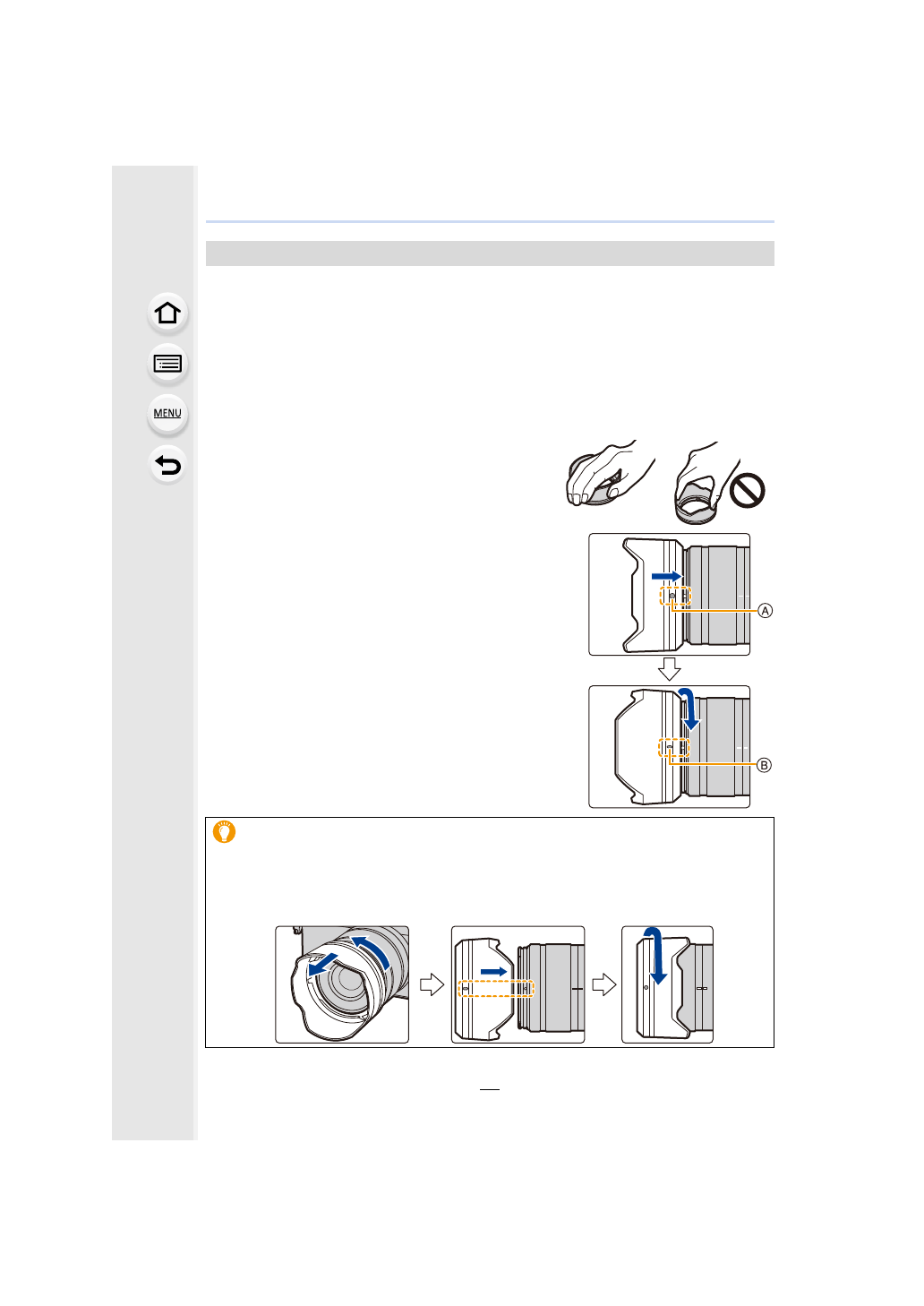 MENU

Ⓐ

Ⓑ