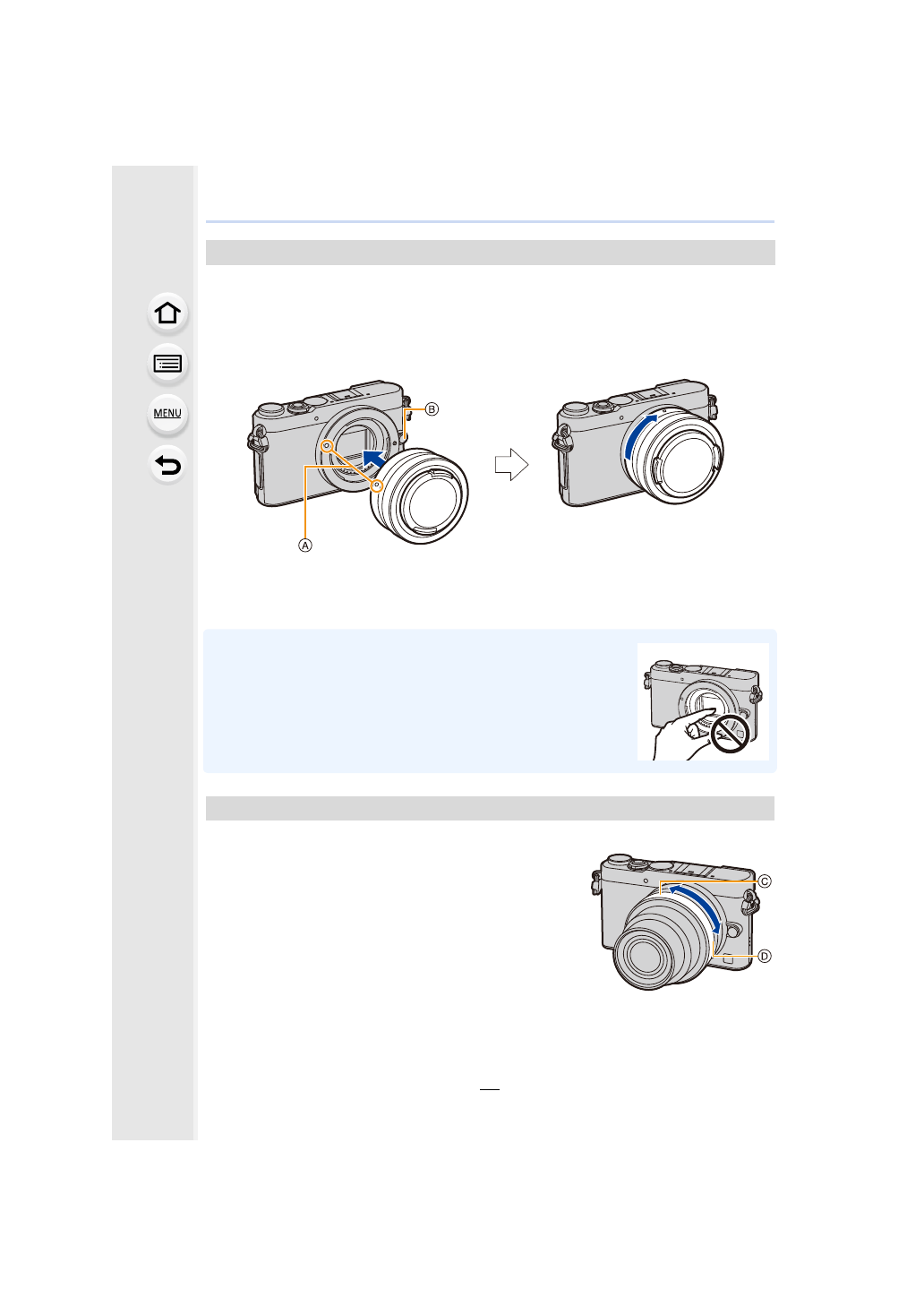 MENU

Ⓑ

Ⓐ

Ⓒ

Ⓓ