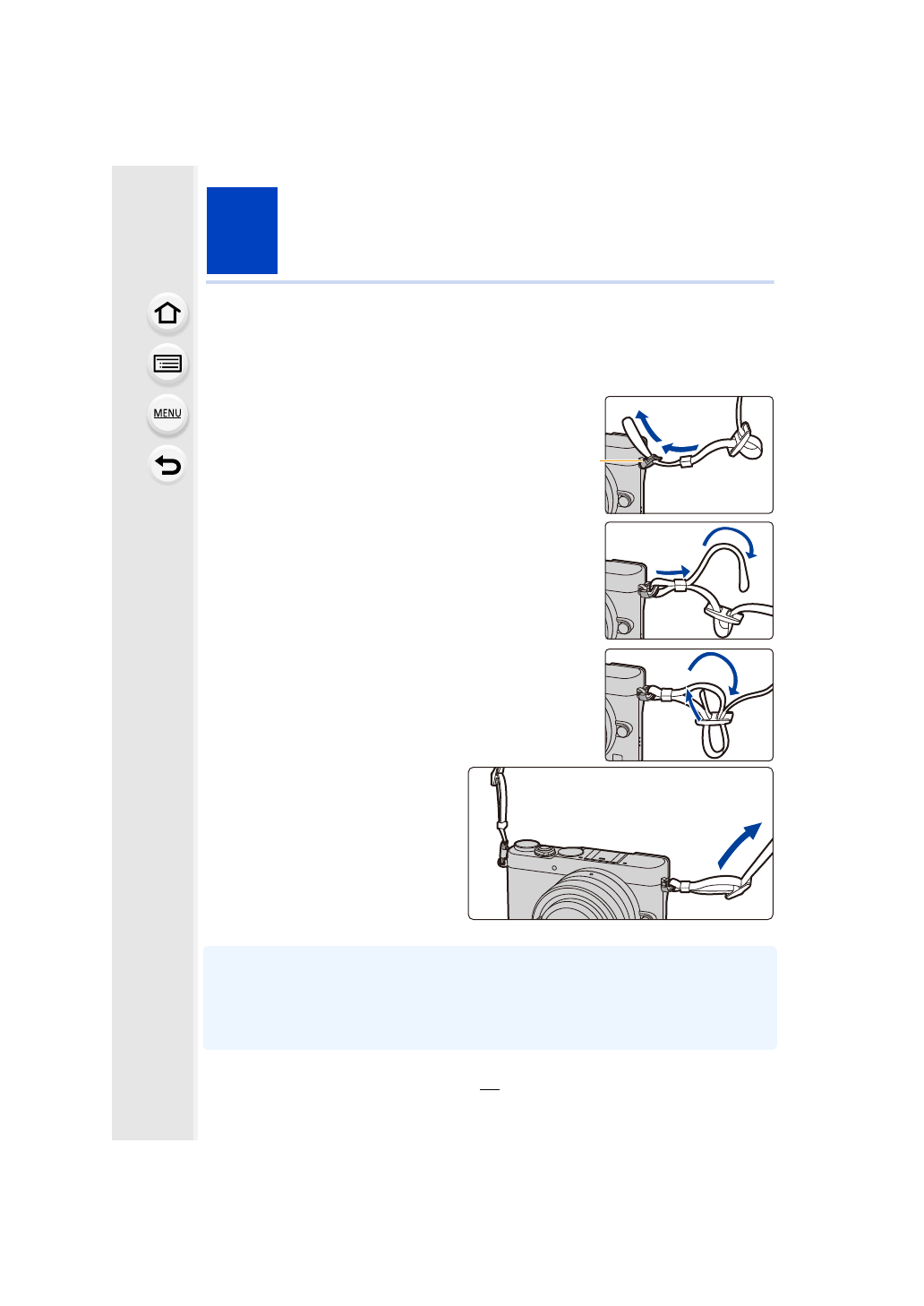 MENU