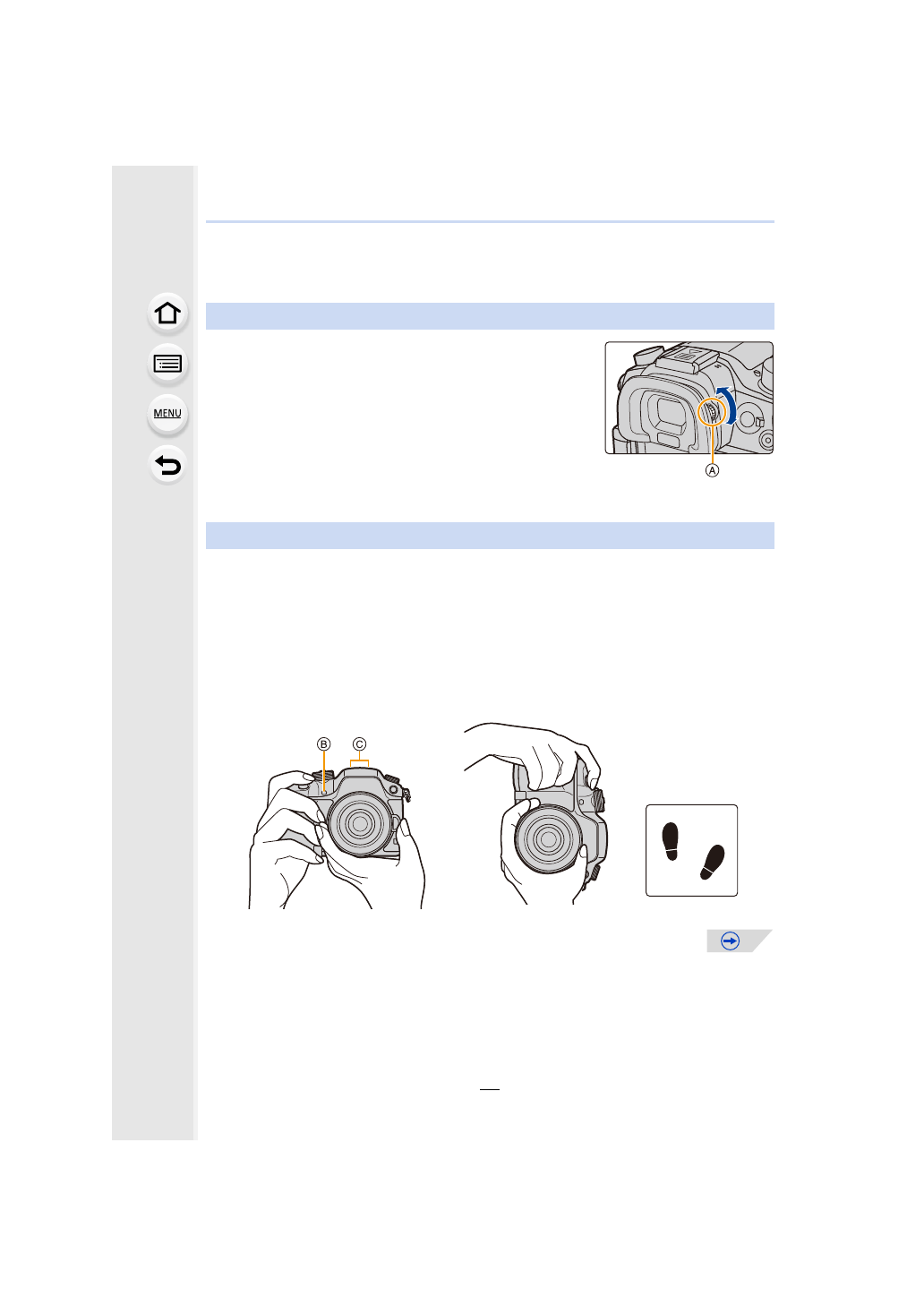 MENU

A

B C