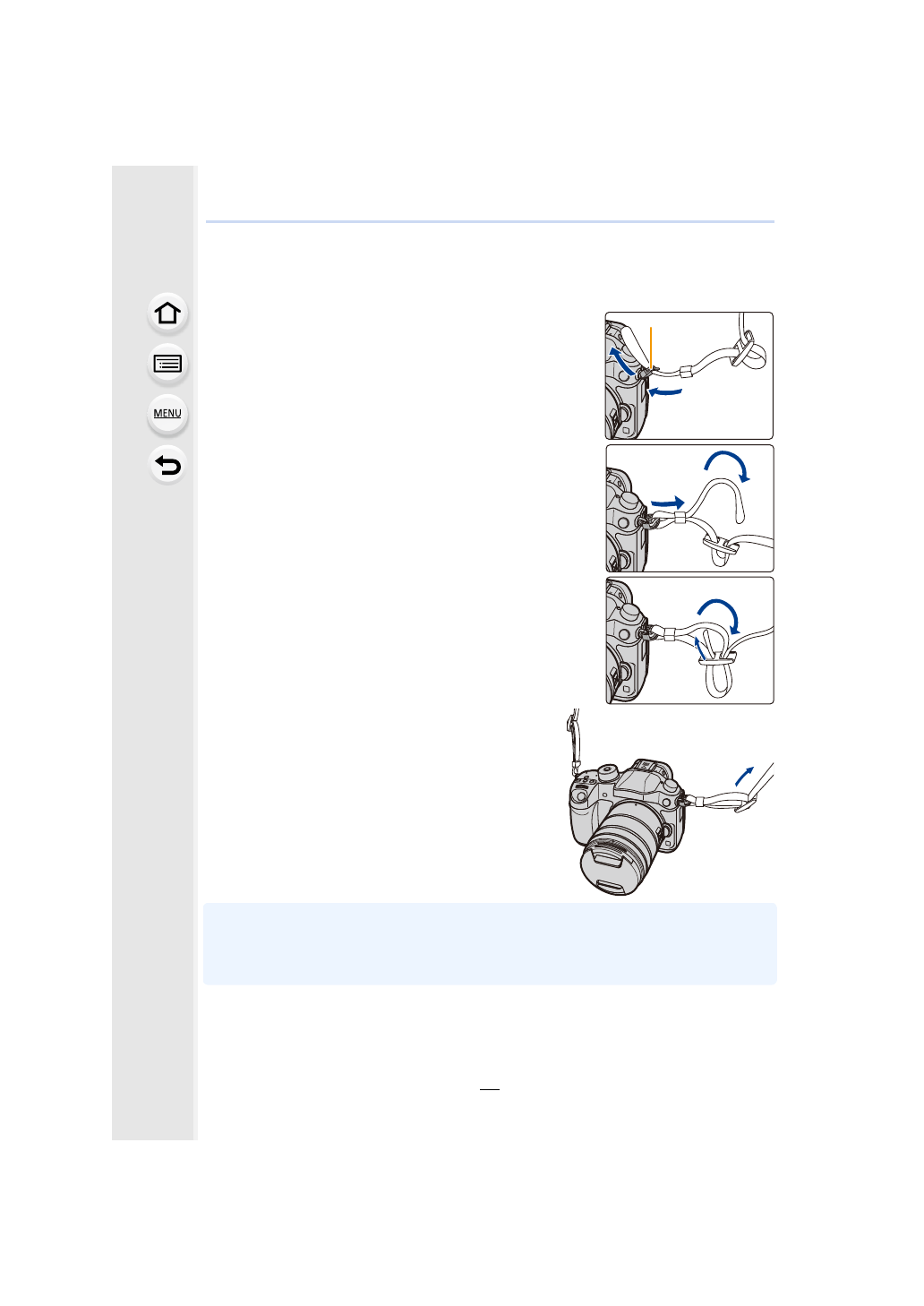 MENU