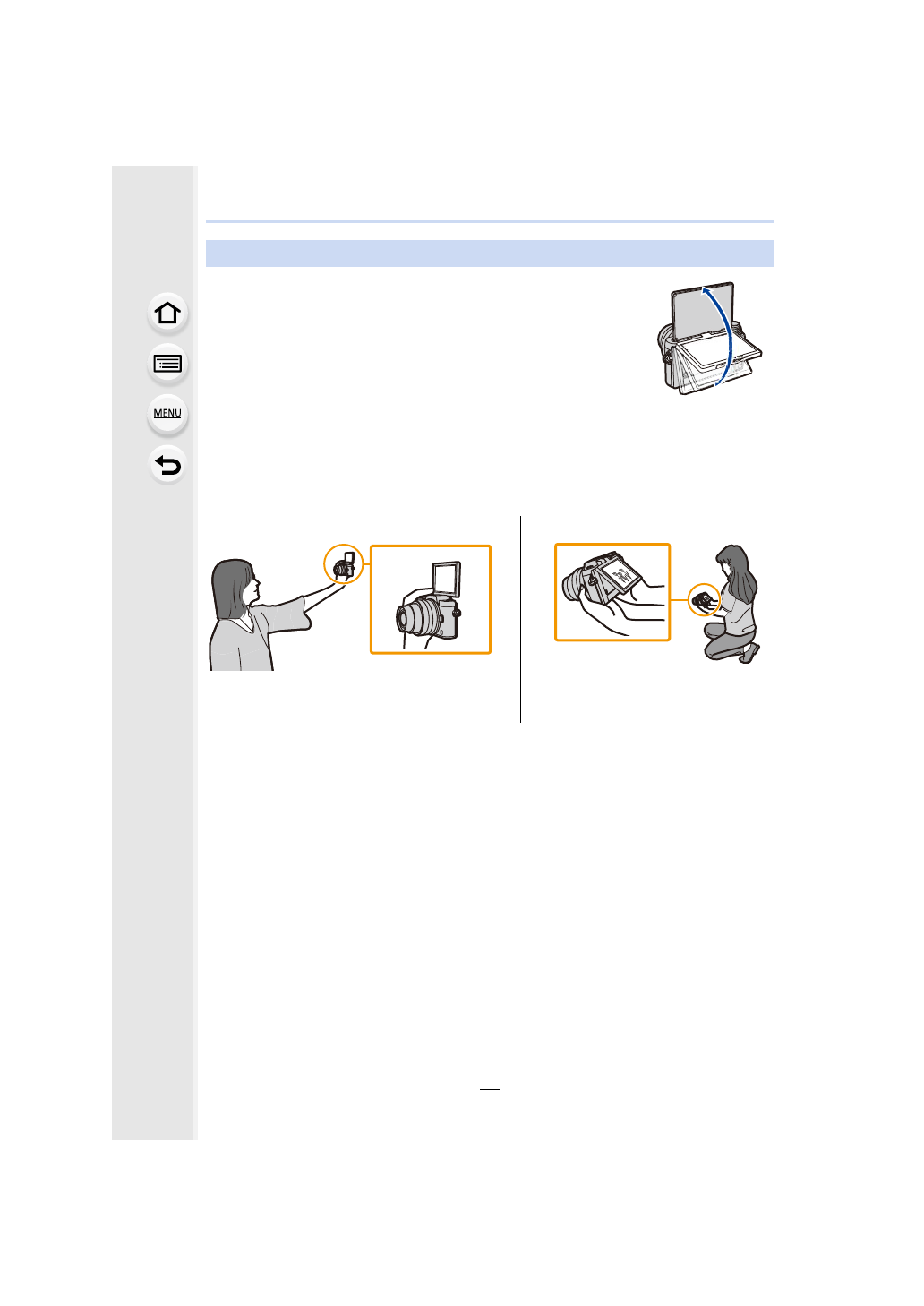 MENU