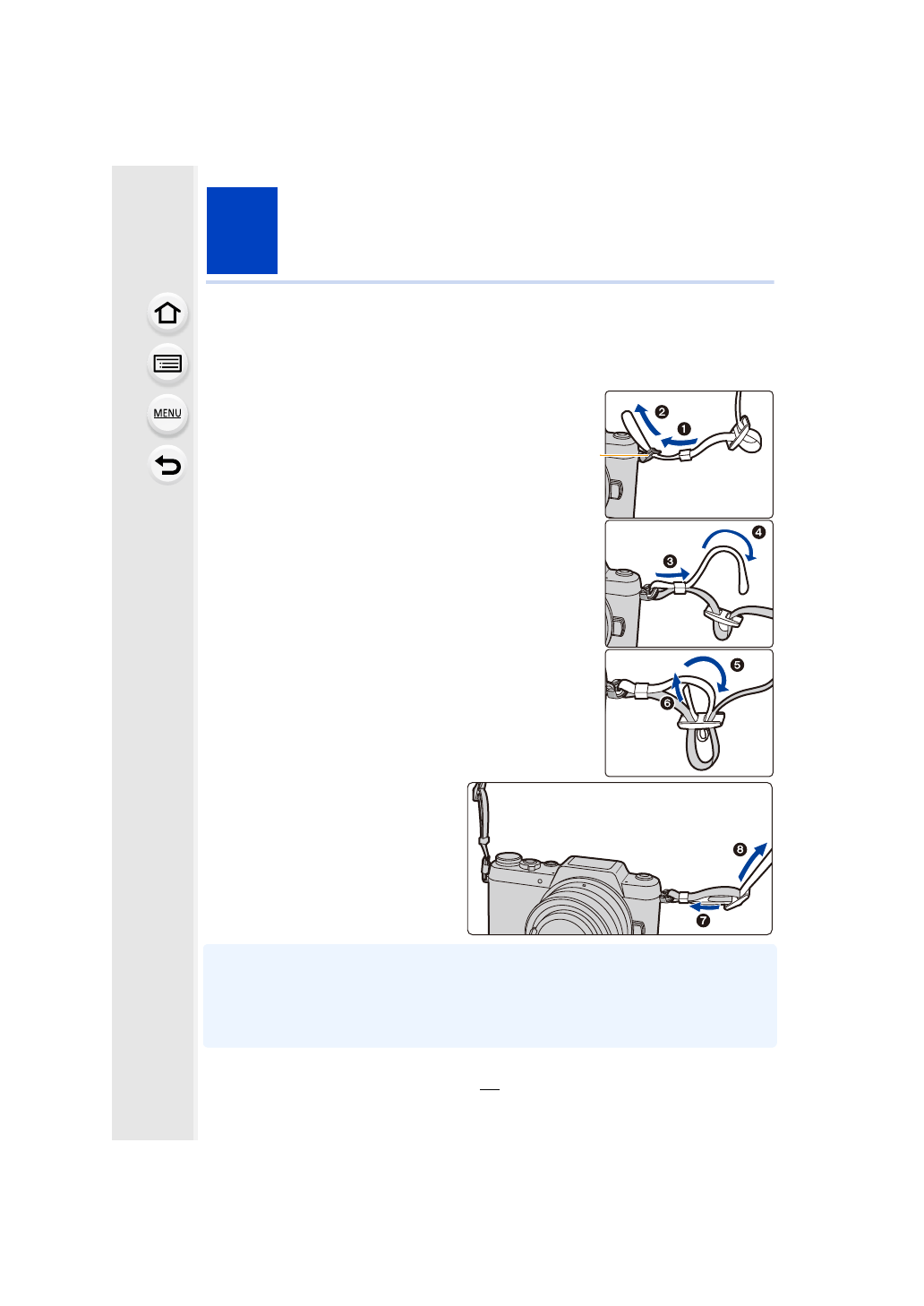 MENU

❷ ❶

❸ ❹

❺ ❻

❽ ❼