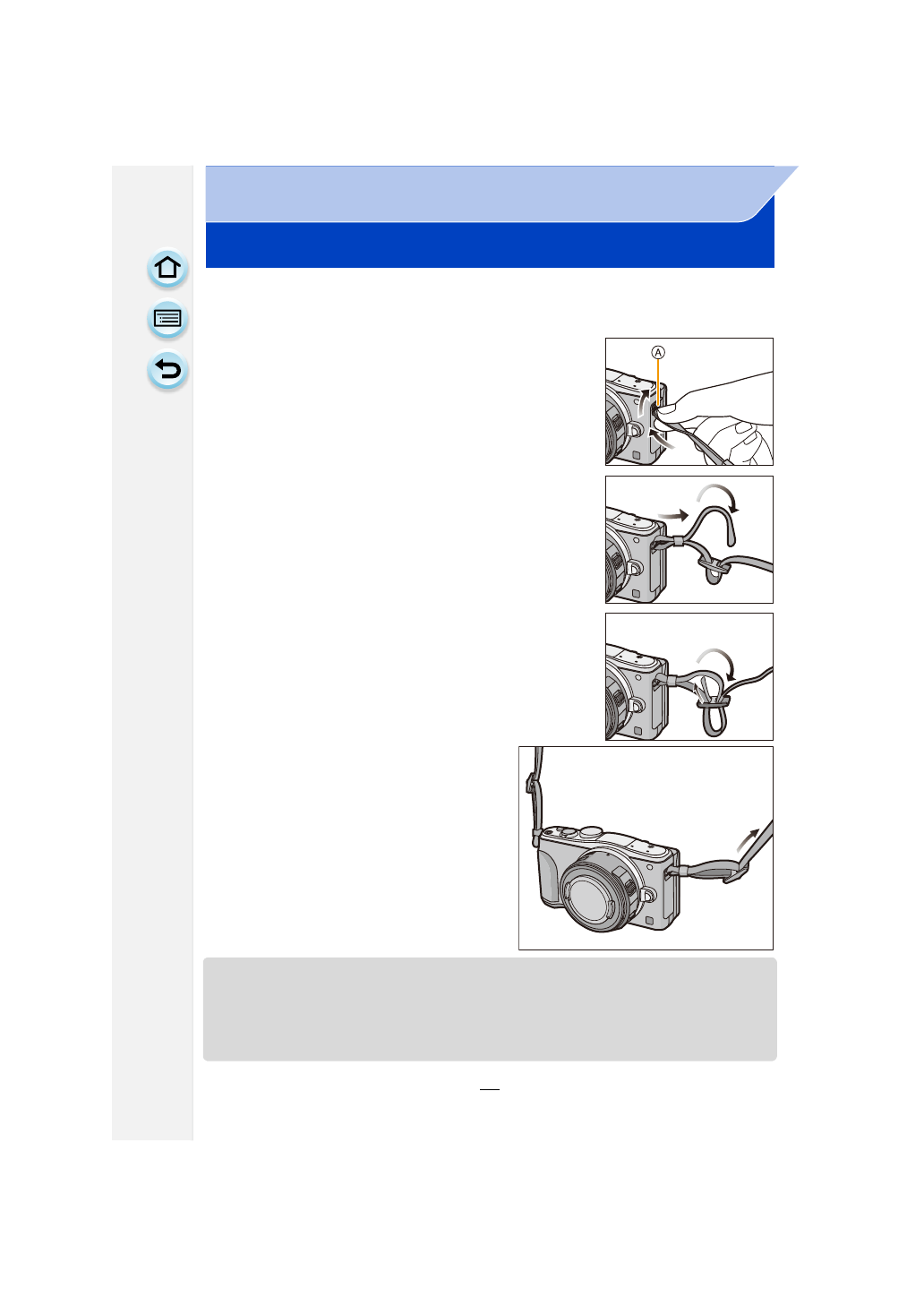 Ⓐ