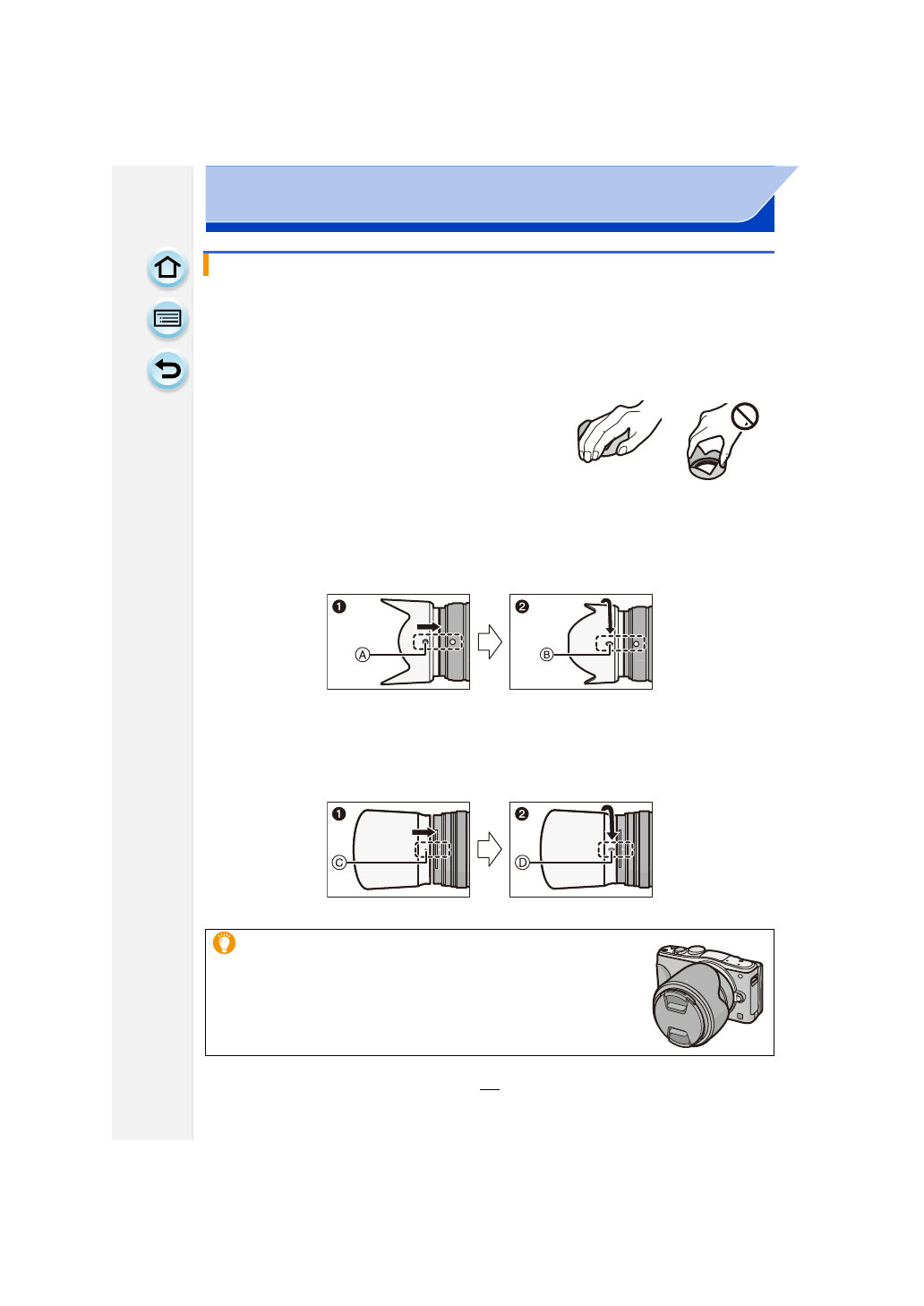 ❶

Ⓐ

❷

Ⓑ

❶

Ⓒ

❷

Ⓓ