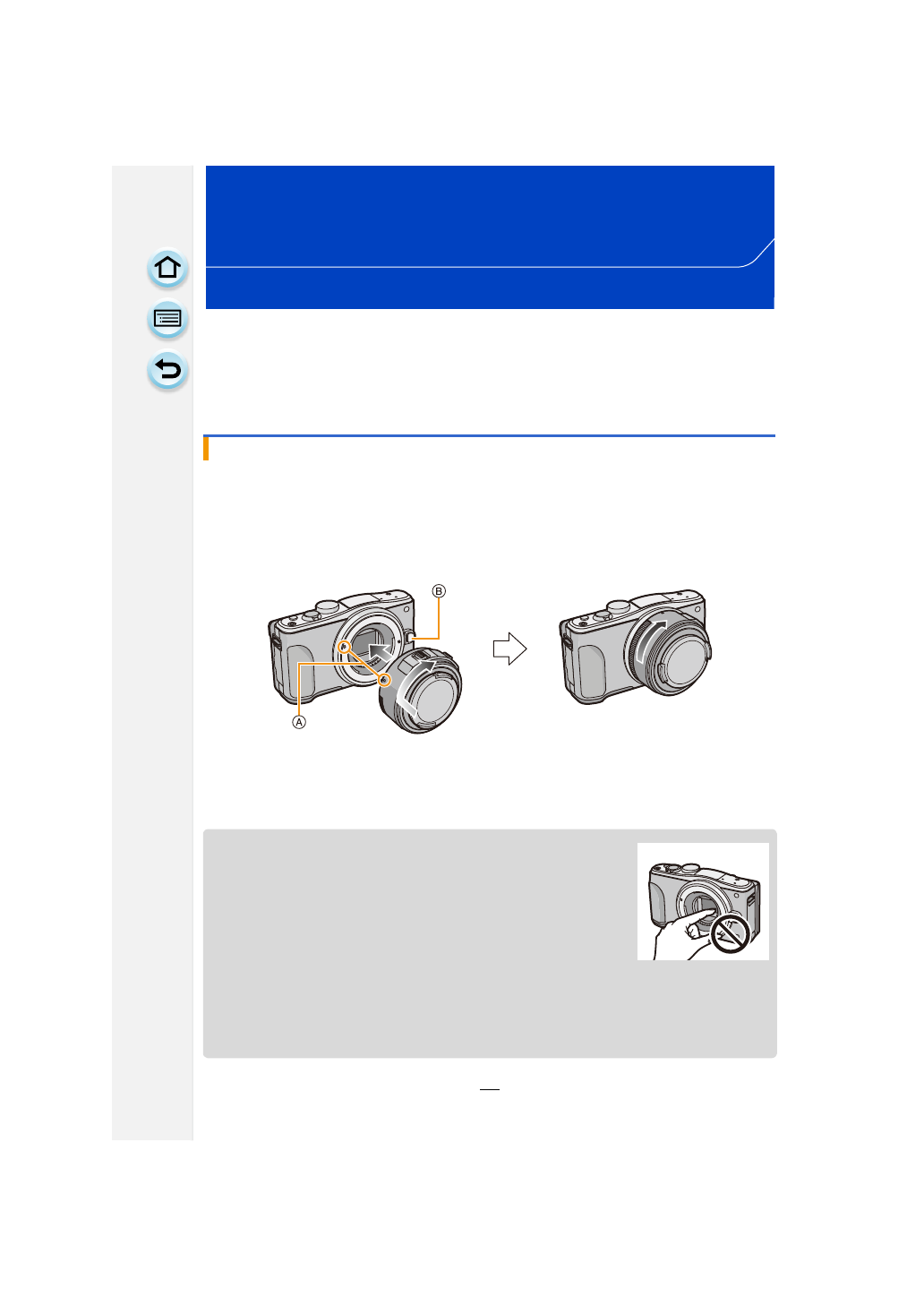 Ⓑ

Ⓐ