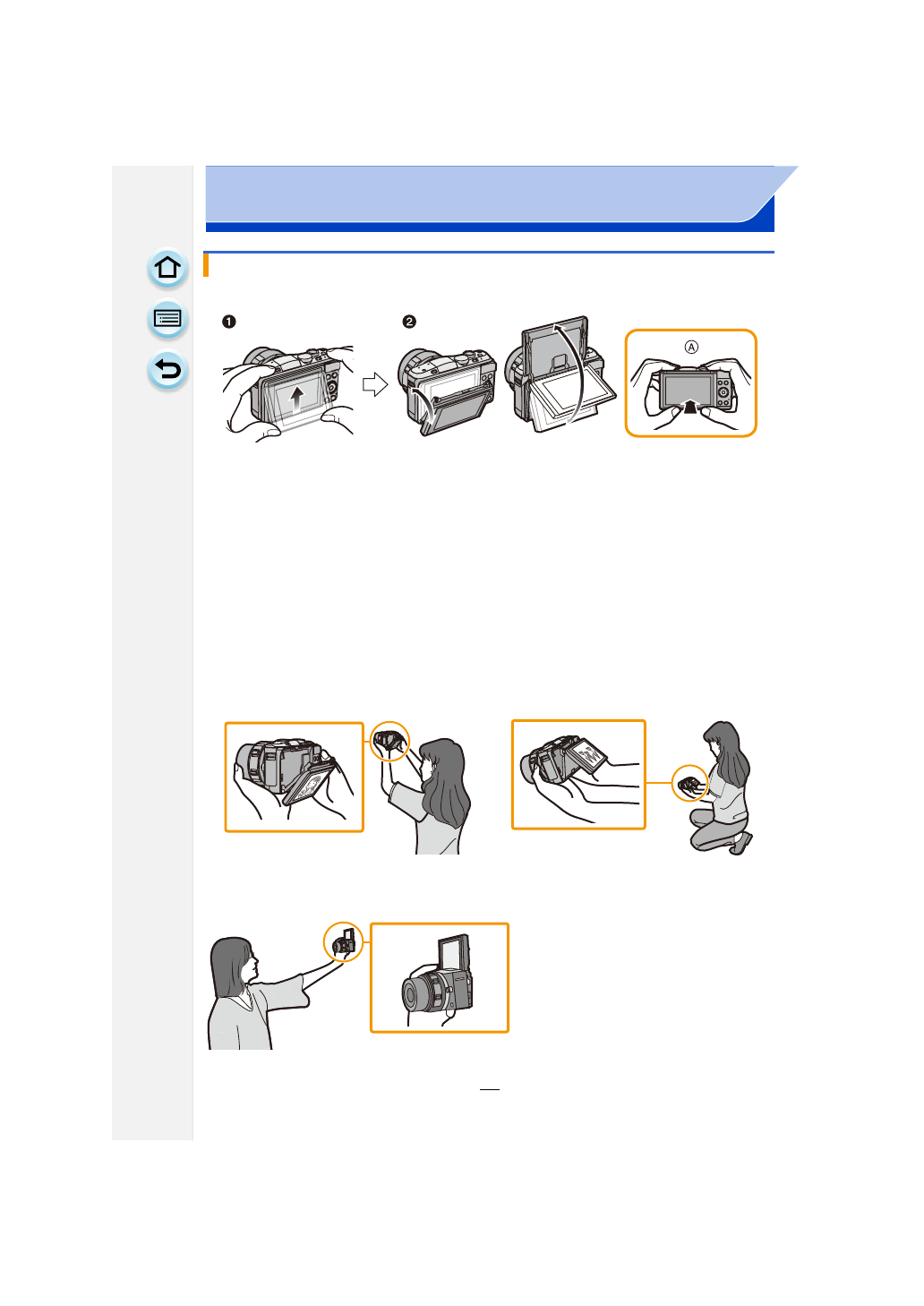 ❶

❷

Ⓐ