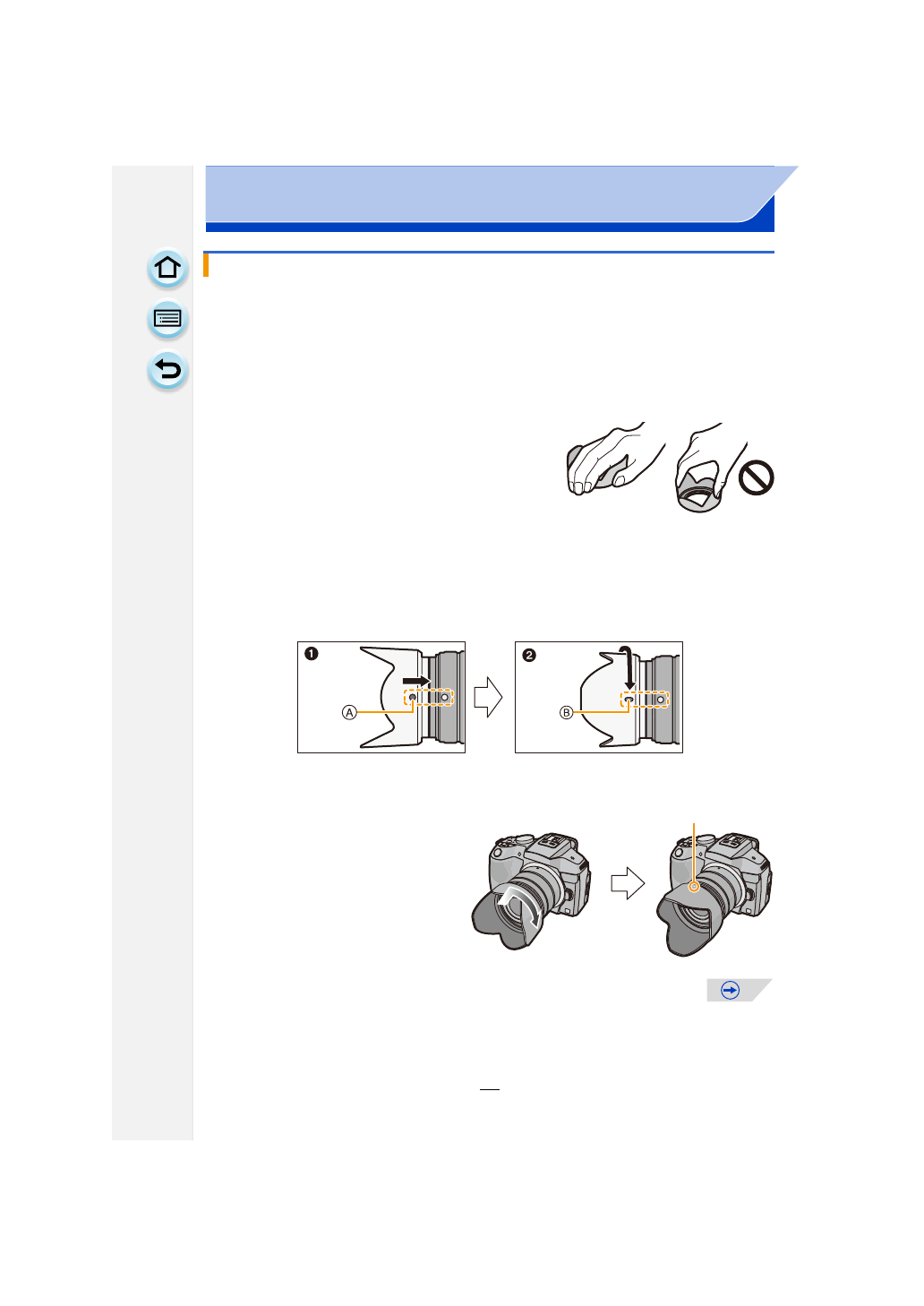 ❶

Ⓐ

❷

Ⓑ