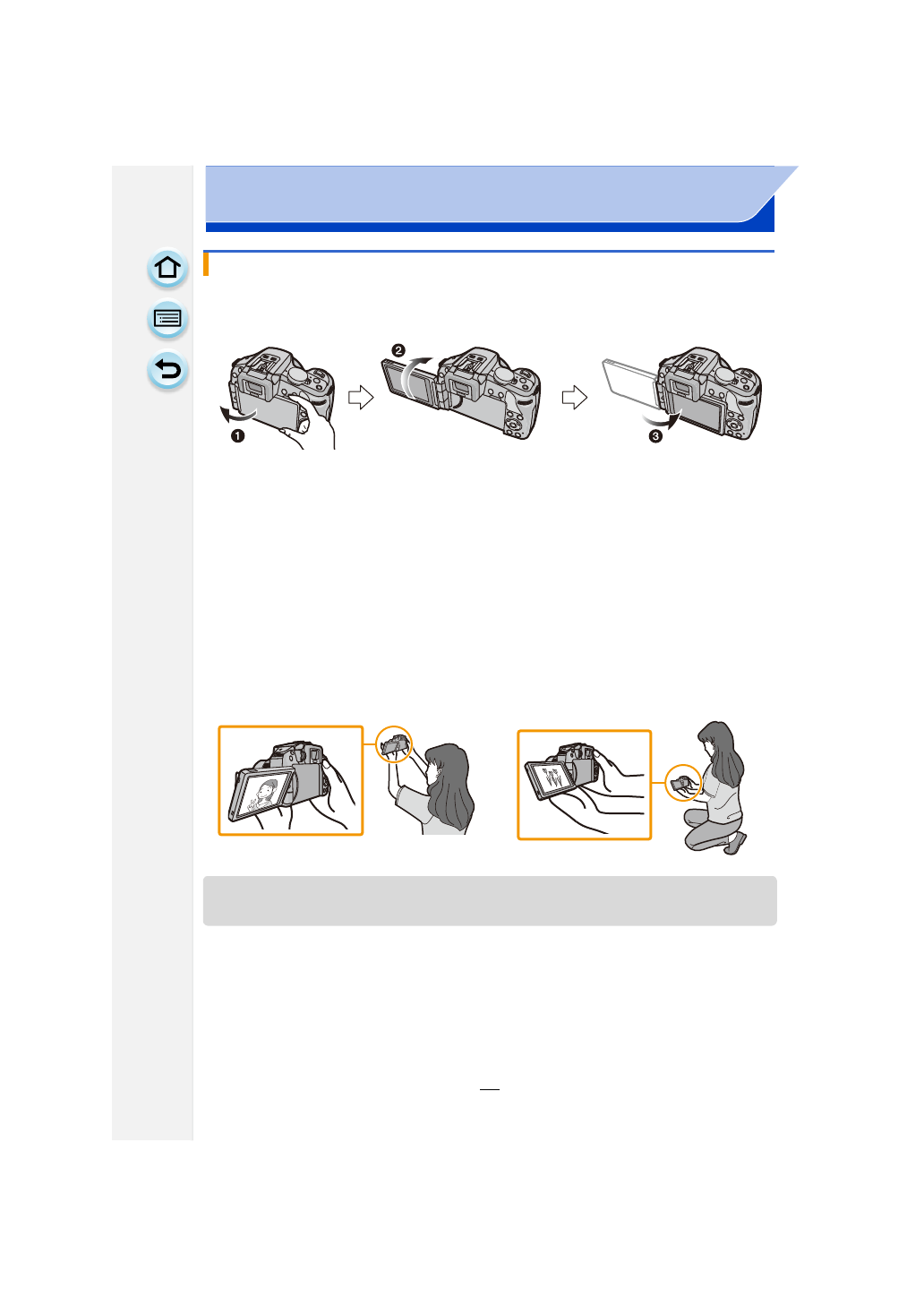 ❶

❷

❸