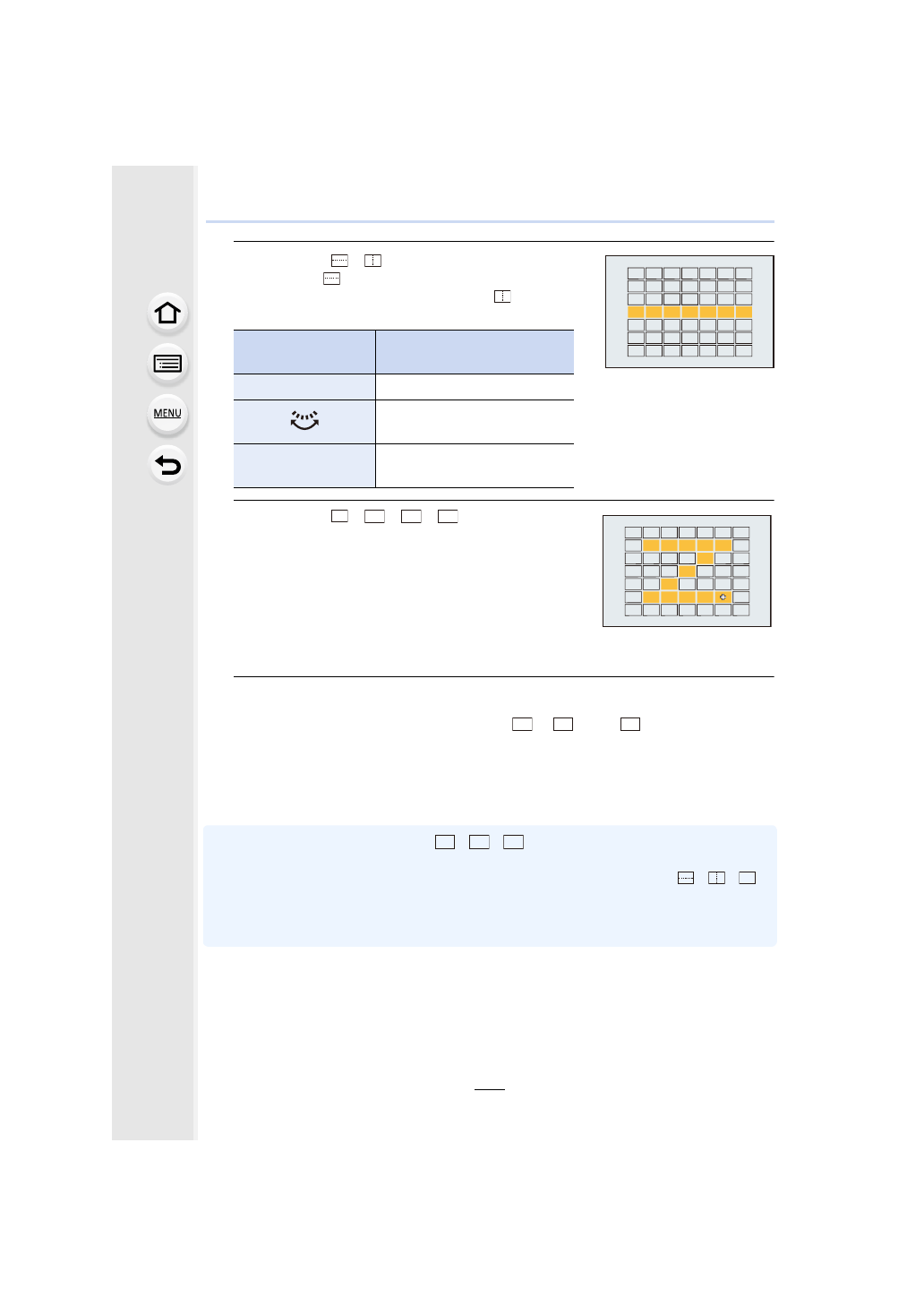 MENU