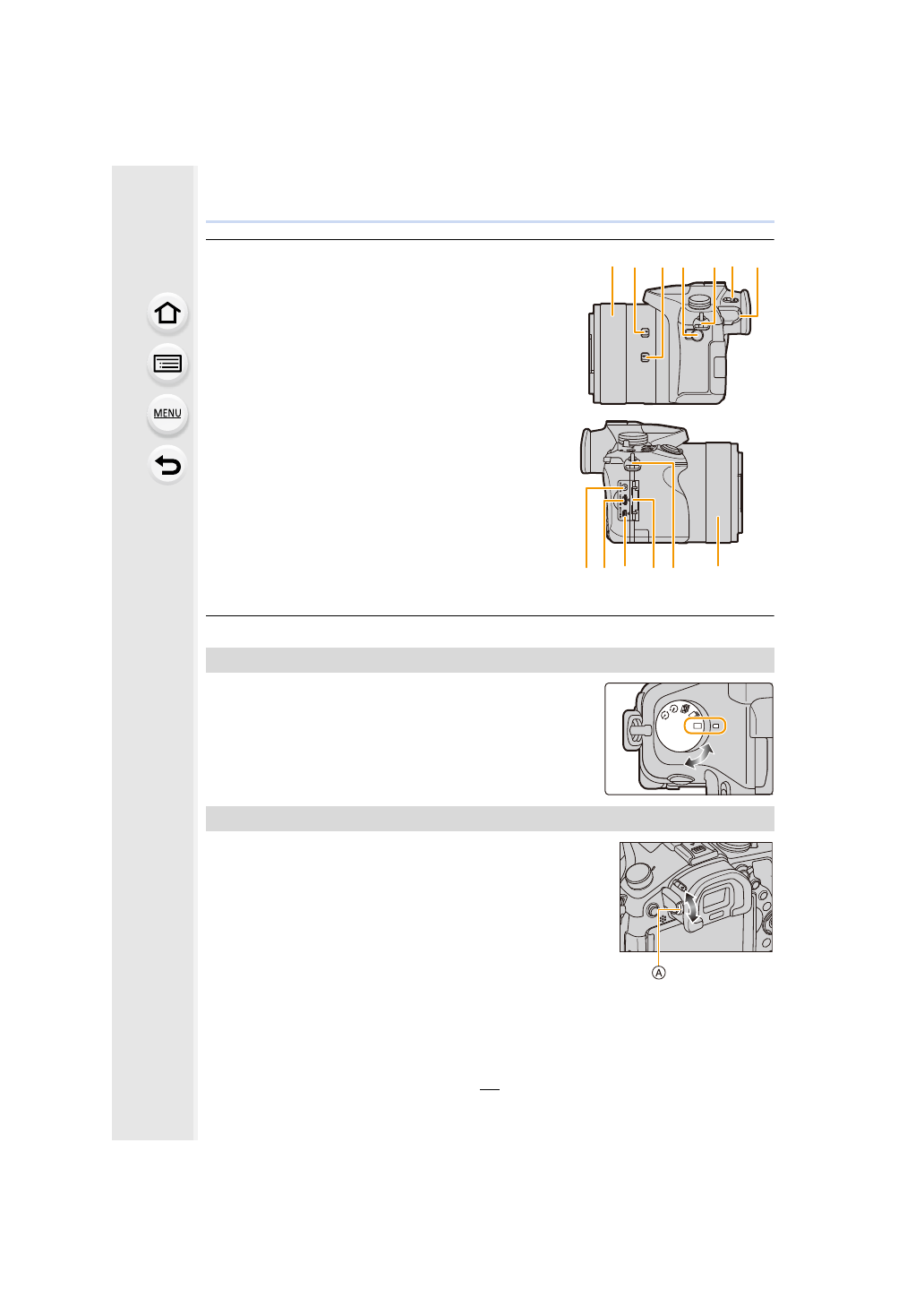 MENU

Ⓐ